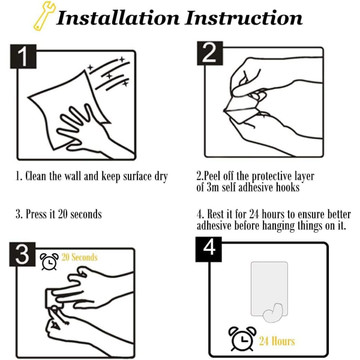 Installation Instruction

1

2

1. Clean the wall and keep surface dry

2.Peel off the protective layer of 3m self adhesive hooks

3. Press it 20 seconds

4. Rest it for 24 hours to ensure better adhesive before hanging things on it.

3

20 Seconds

4

24 Hours