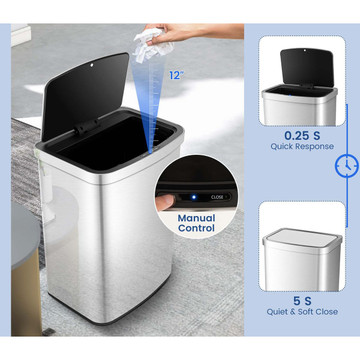 12"

CLOSE

Manual Control

0.25 S
Quick Response

5 S
Quiet & Soft Close