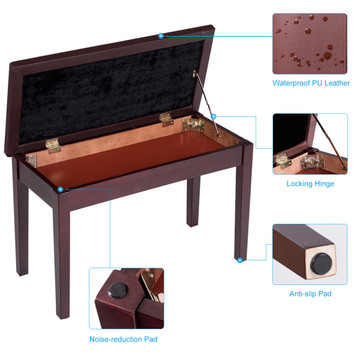 Waterproof PU Leather

Locking Hinge

Anti-slip Pad

Noise-reduction Pad