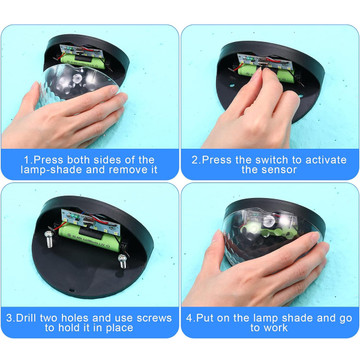 1.Press both sides of the lamp-shade and remove it

2.Press the switch to activate the sensor

3.Drill two holes and use screws to hold it in place

4.Put on the lamp shade and go to work