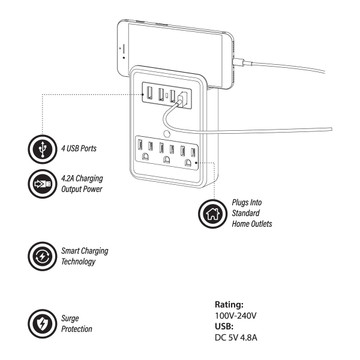 4 USB Ports

4.2A Charging Output Power

Plugs Into Standard Home Outlets

Smart Charging Technology

Surge Protection

Rating:
100V-240V
USB:
DC 5V 4.8A