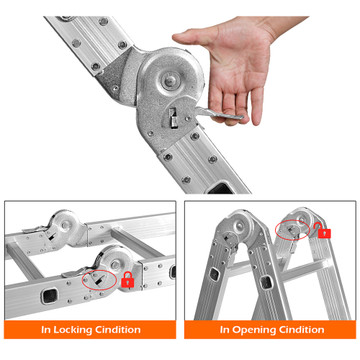 In Locking Cindition

In Opening Cindition