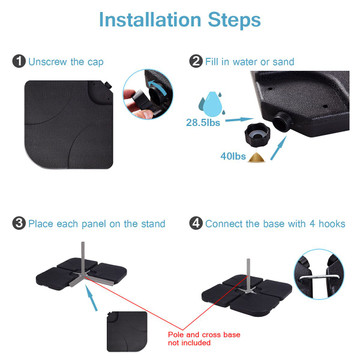 Installation Steps

1 Unscrew the cap

2 Fill in water or sand

28.5lbs

40lbs

3 Place each panel on the stand

4 Connect the base with 4 hooks

Pole and cross base not included