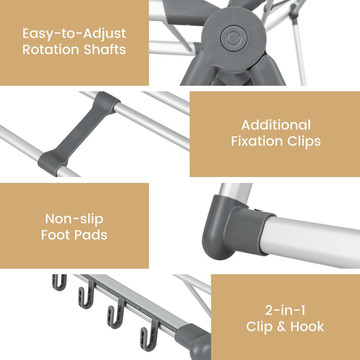 Easy-to-Adjust Rotation Shafts

Additional Fixation Clips

Non-slip Foot Pads

2-in-1 Clip & Hook