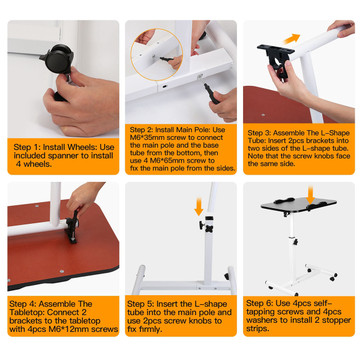 Step 1: Install Wheels: Use included spanner to install 4 wheels.

Step 2: Install Main Pole: Use M6*35mm screw to connect the main pole and the base tube from the bottom, then use 4 M6*65mm screw to fix the main pole from the sides.

Step 3: Assemble The L-Shape Tube: Insert 2pcs brackets into two sides of the L-shape tube. Note that the screw knobs face the same side.

Step 4: Assemble The Tabletop: Connect 2 brackets to the tabletop with 4pcs M6*12mm screws

Step 5: Insert the L-shape tube into the main pole and use 2pcs screw knobs to fix firmly.

Step 6: Use 4pcs self-tapping screws and 4pcs washers to install 2 stopper strips.