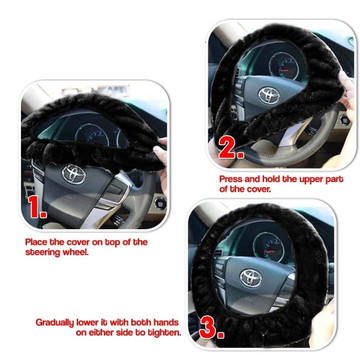 1.

Place the cover on top of the steering wheel.

2.

Press and hold the upper part of the cover.

3.

Gradually lower it with both hands on either side to tighten.