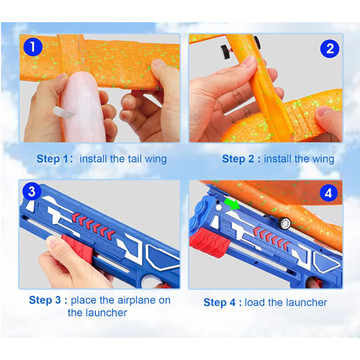 1

2

Step 1: install the tail wing

Step 2 : install the wing

3

4

Step 3 : place the airplane on the launcher

Step 4 : load the launcher