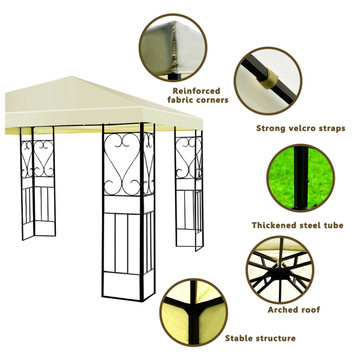 Reinforced fabric corners

Strong velcro straps

Thickened steel tube

Arched roof

Stable structure