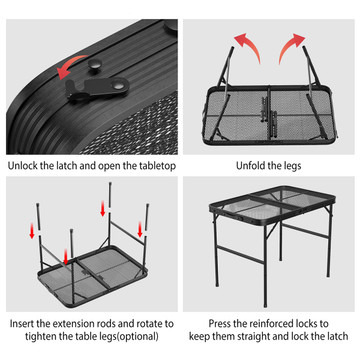 Unlock the latch and open the tabletop

Unfold the legs

Insert the extension rods and rotate to tighten the table legs(optional)

Press the reinforced locks to keep them straight and lock the latch