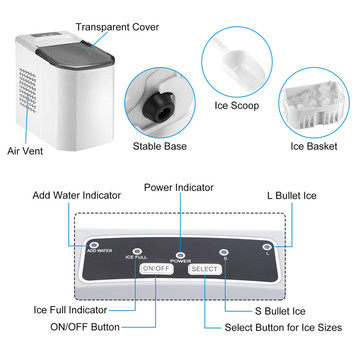 Transparent Cover

Air Vent

Stable Base

Ice Scoop

Ice Basket

Add Water Indicator

Power Indicator

L Bullet Ice

ADD WATER

ICE FULL

POWER

S

L

ON/OFF

SELECT

Ice Full Indicator

ON/OFF Button

S Bullet Ice

Select Button for Ice Sizes