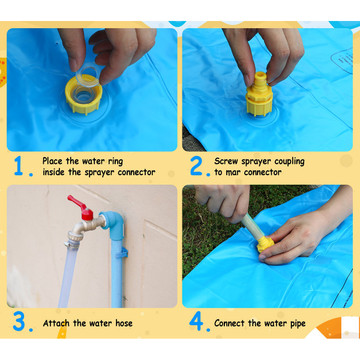 1. Place the water ring inside the sprayer connector

2. Screw sprayer coupling to mar connector

3. Attach the water hose

4. Connect the water pipe