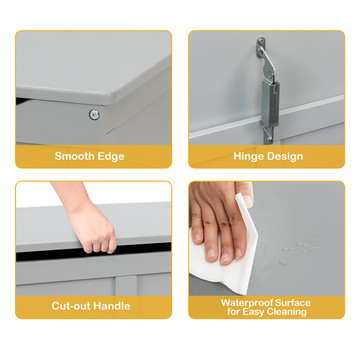 Smooth Edge

Hinge Design

Cut-out Handle

Waterproof Surface for Easy Cleaning