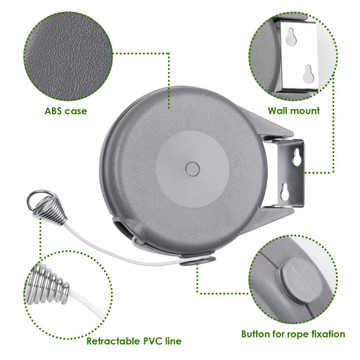 ABS case

Wall mount

Retractable PVC line

Button for rope fixation