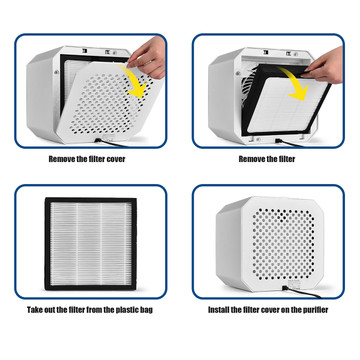 Remove the filter cover

Remove the filter

Take out the filter from the plastic bag

Install the filter cover on the purifier