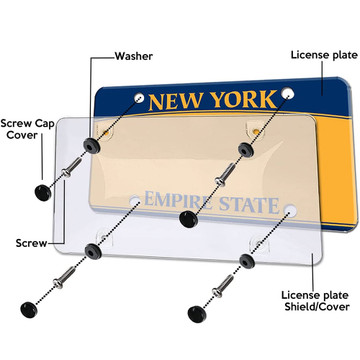 Washer

License plate

NEW YORK

Screw Cap Cover

EMPIRE STATE

Screw

License plate Shield/Cover