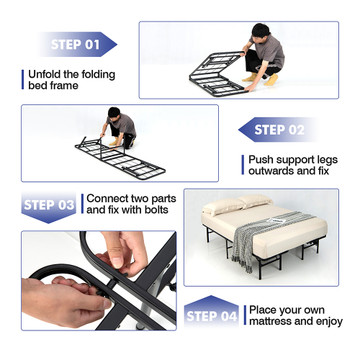 STEP 01

Unfold the folding bed frame

STEP 02

Push support legs outwards and fix

STEP 03

Connect two parts and fix with bolts

STEP 04

Place your own mattress and enjoy