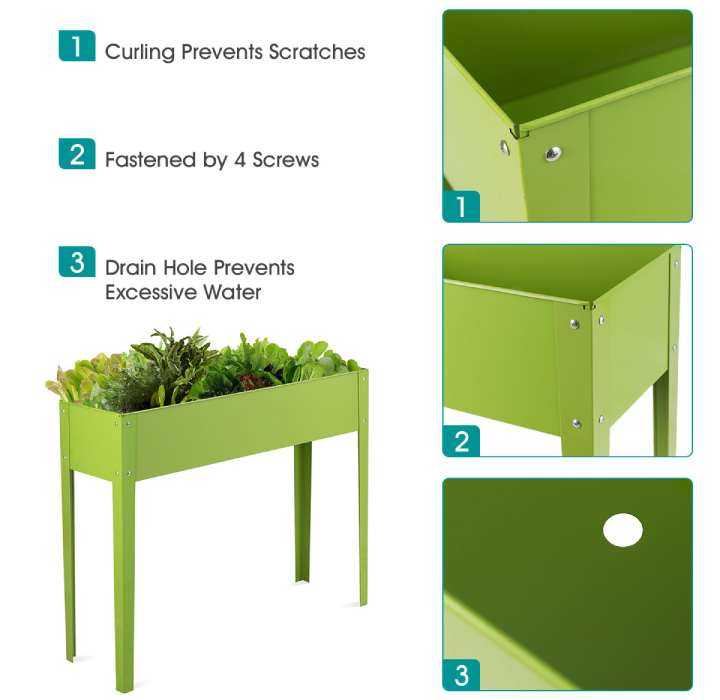 1 Curling Prevents Scratches

2 Fastened by 4 Screws

3 Drain Hole Prevents Excessive Water

1

2

3