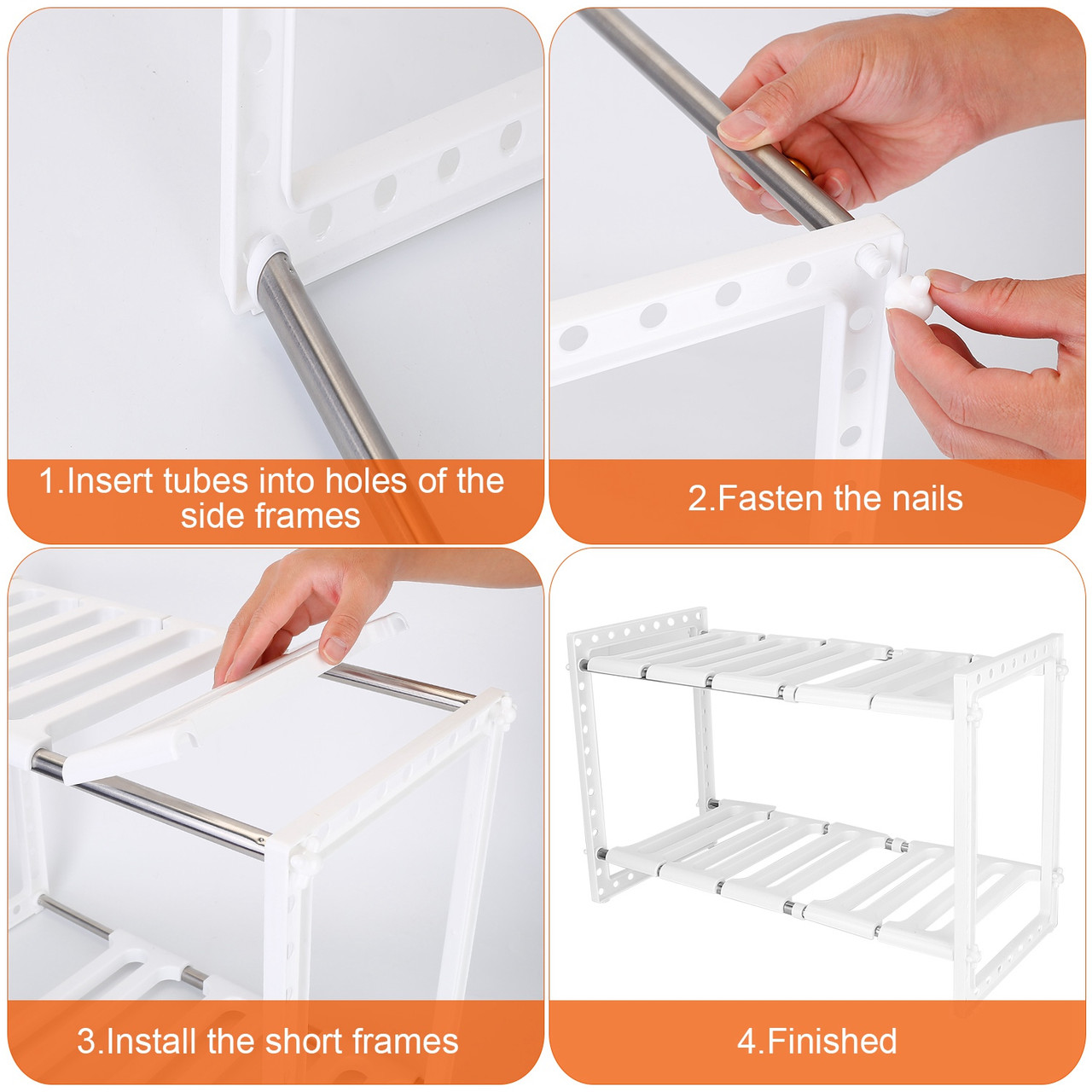 1.Insert tubes into holes of the side frames

2.Fasten the nails

3.Install the short frames

4.Finished