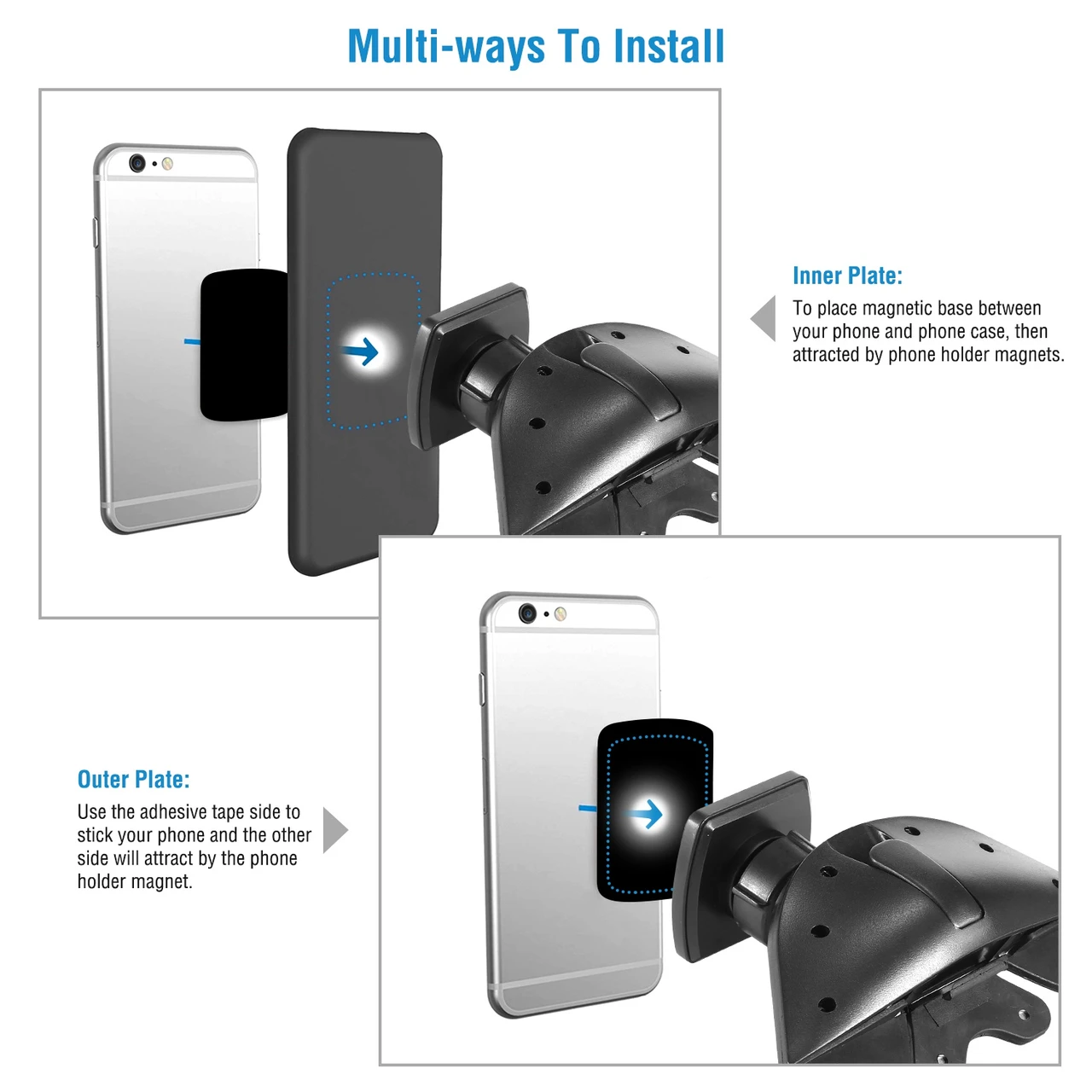 Multi-ways To Install

Inner Plate:
To place magnetic base between your phone and phone case, then attracted by phone holder magnets.

Outer Plate:
Use the adhesive tape side to stick your phone and the other side will attract by the phone holder magnet.