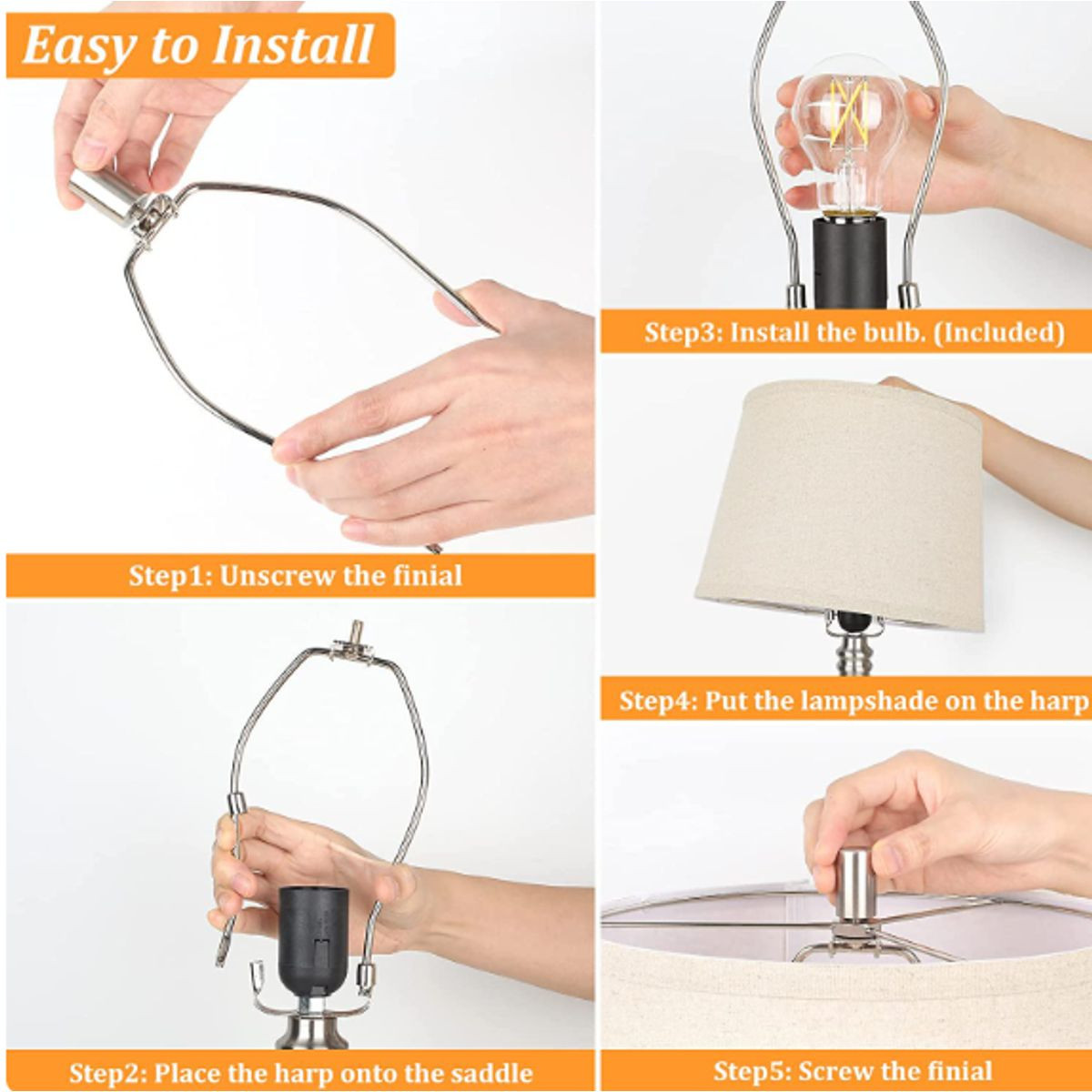 Easy to Install

Step1: Unscrew the finial

Step2: Place the harp onto the saddle

Step3: Install the bulb. (Included)

Step4: Put the lampshade on the harp

Step5: Screw the finial