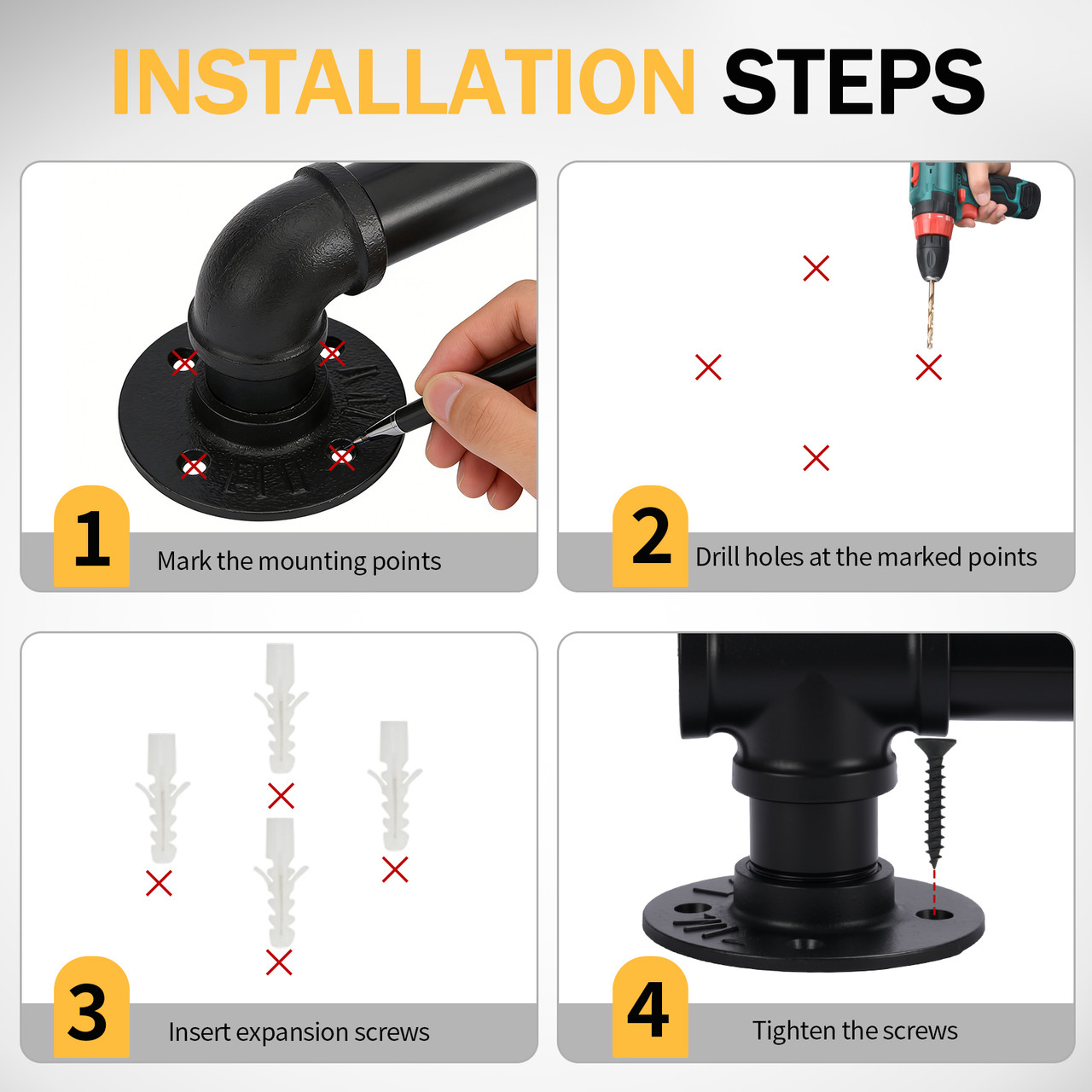 INSTALLATION STEPS

1 Mark the mounting points

2 Drill holes at the marked points

3 Insert expansion screws

4 Tighten the screws