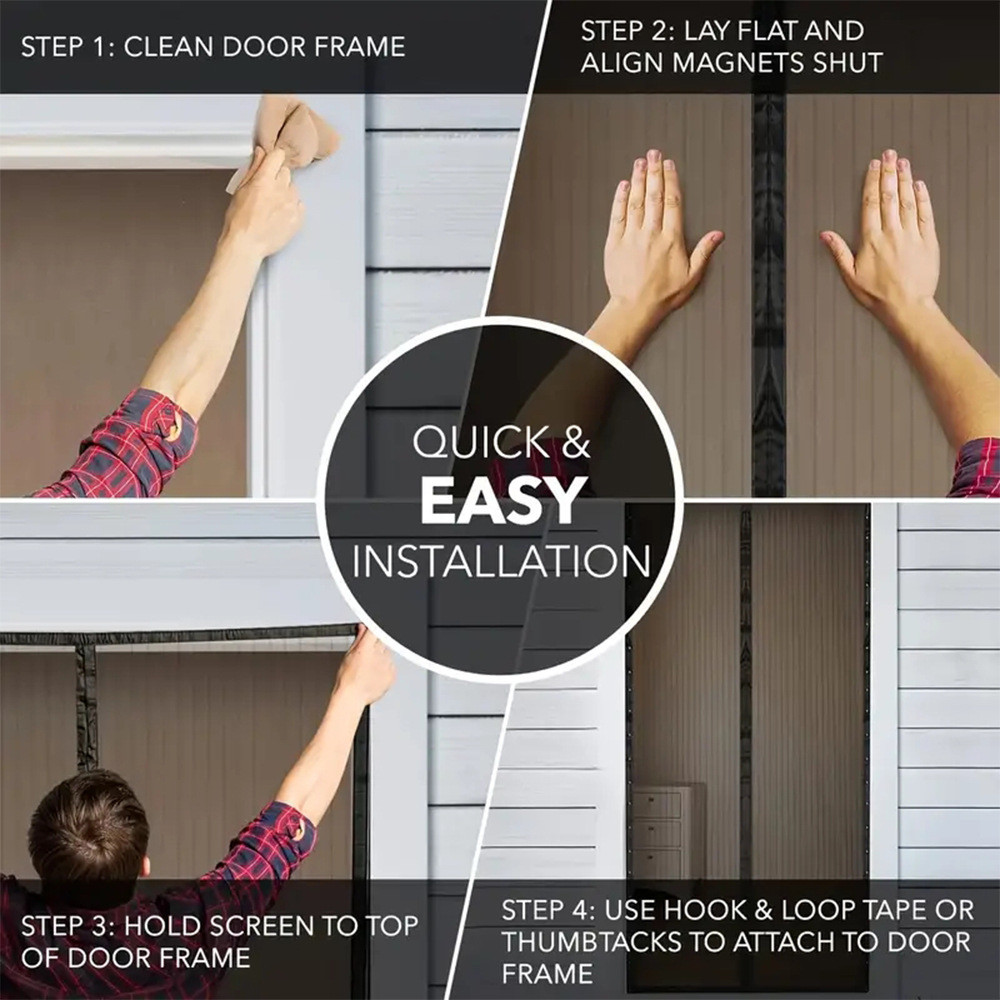 STEP 1: CLEAN DOOR FRAME

STEP 2: LAY FLAT AND ALIGN MAGNETS SHUT

QUICK & EASY INSTALLATION

STEP 3: HOLD SCREEN TO TOP OF DOOR FRAME

STEP 4: USE HOOK & LOOP TAPE OR THUMBTACKS TO ATTACH TO DOOR FRAME