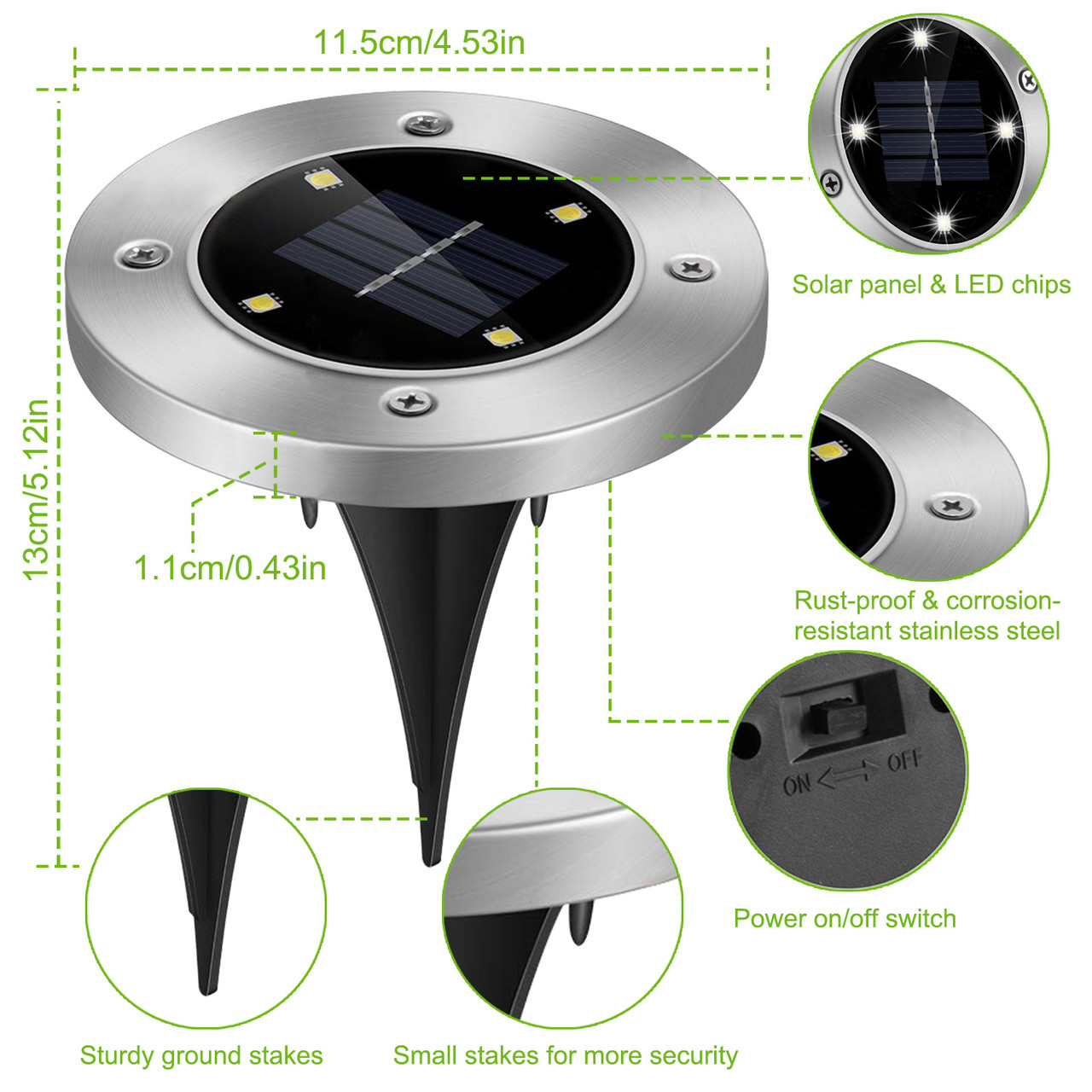 11.5cm/4.53in

13cm/5.12in

1.1cm/0.43in

Solar panel & LED chips

Rust-proof & corrosion-resistant stainless steel

ON OFF

Power on/off switch

Sturdy ground stakes

Small stakes for more security