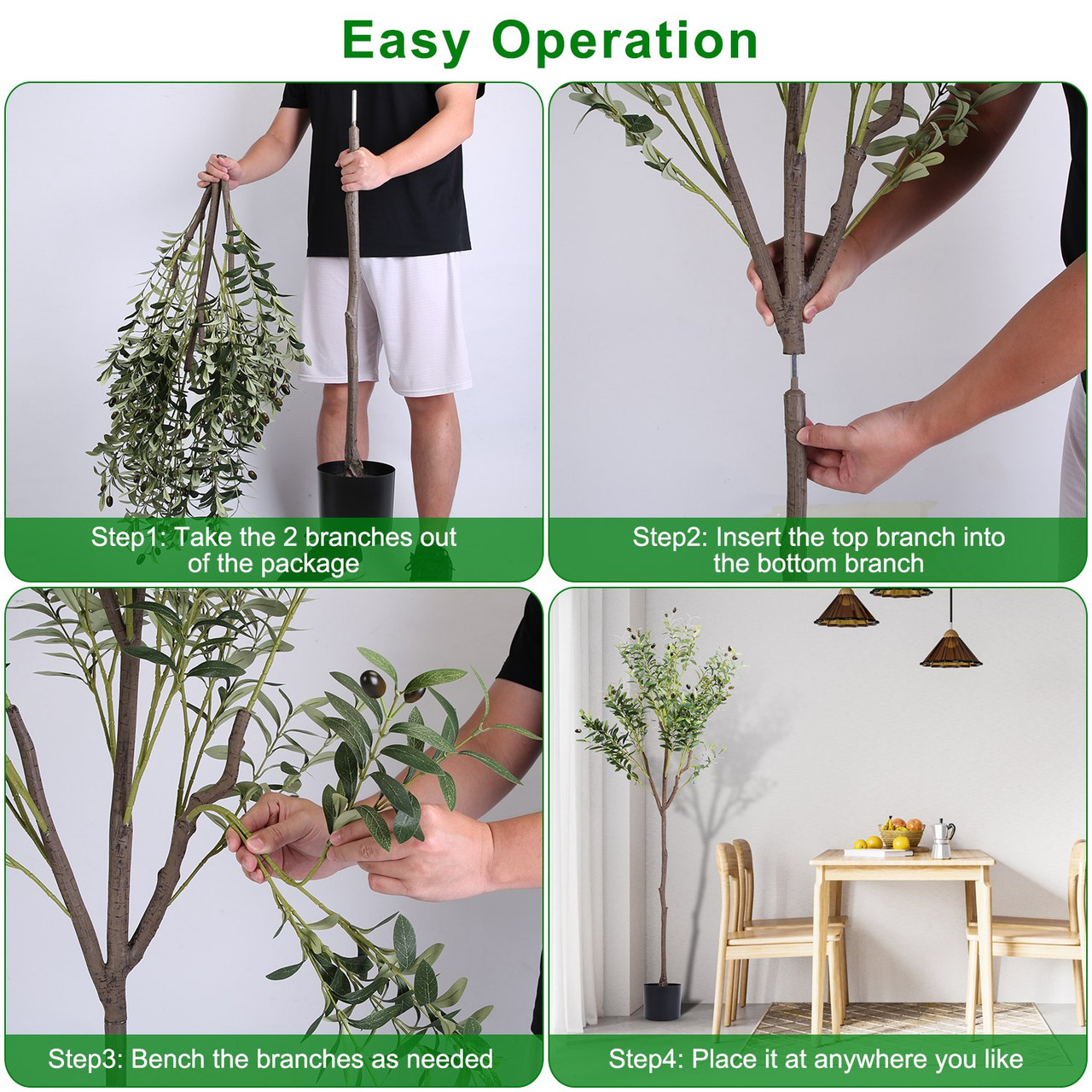 Easy Operation

Step1: Take the 2 branches out of the package

Step2: Insert the top branch into the bottom branch

Step3: Bench the branches as needed

Step4: Place it at anywhere you like