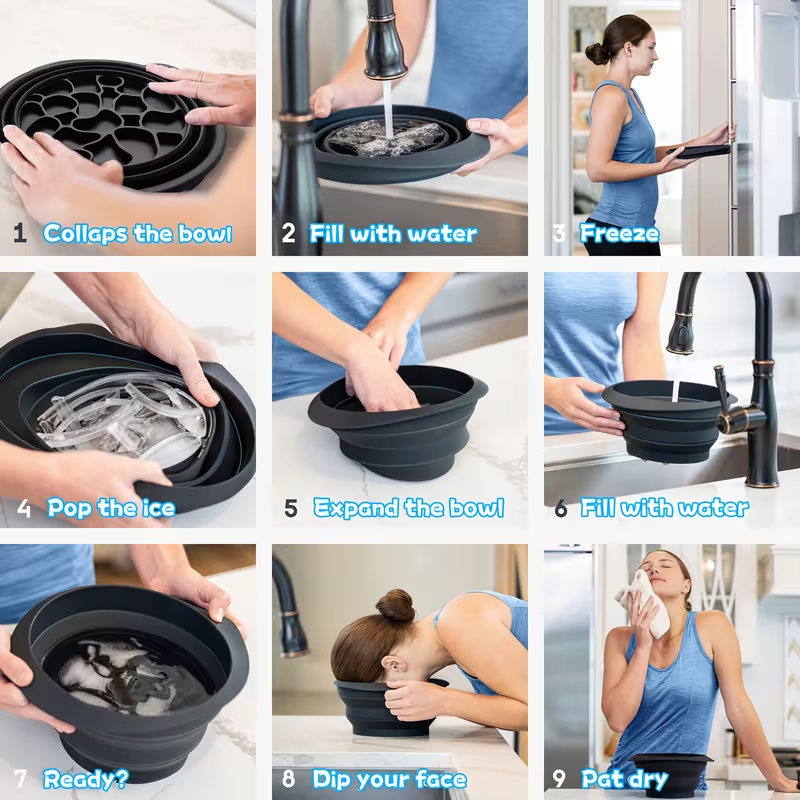 1 Collaps the bowl

2 Fill with water

3 Freeze

4 Pop the ice

5 Expand the bowl

6 Fill with water

7 Ready?

8 Dip your face

9 Pat dry