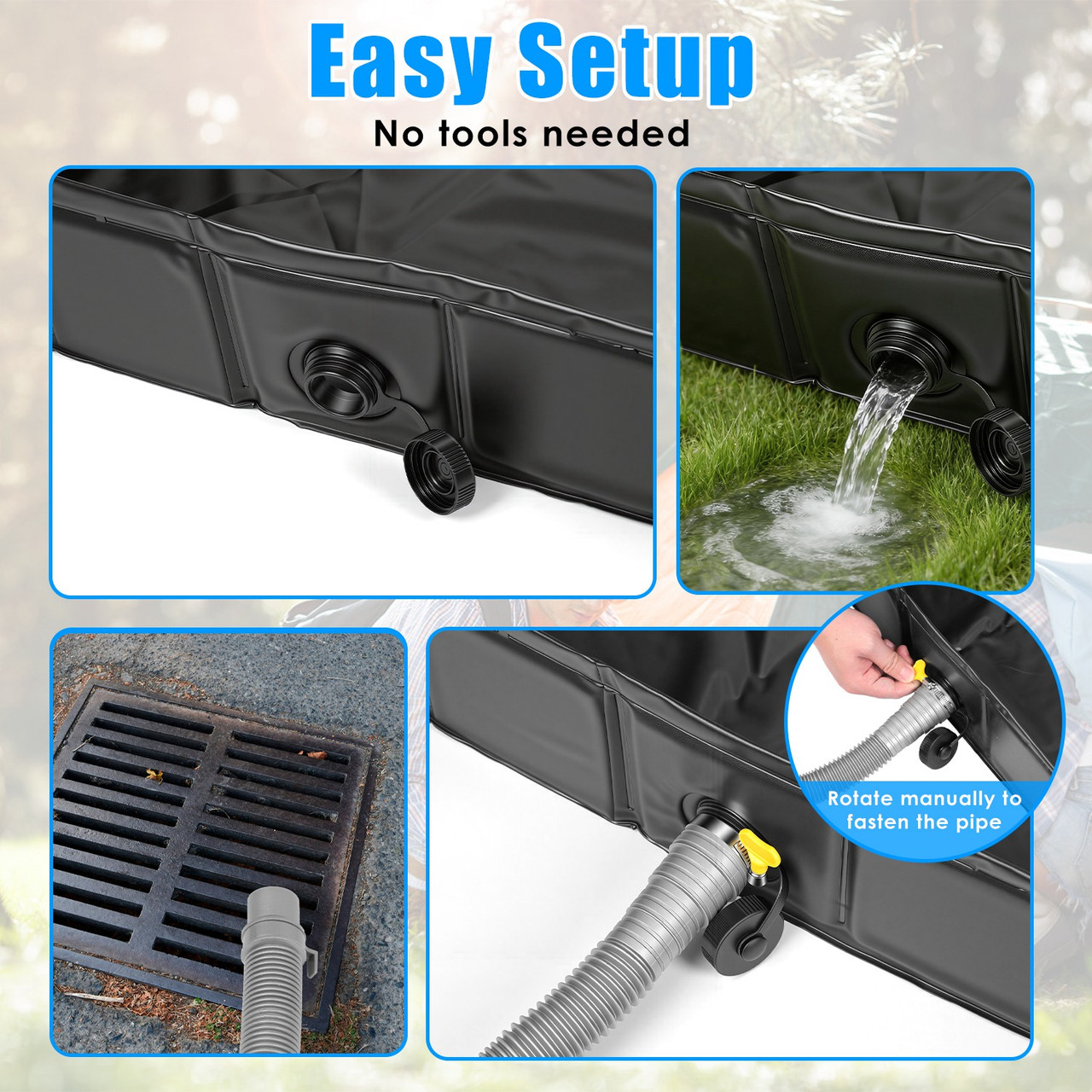 Easy Setup
No tools needed

Rotate manually to fasten the pipe