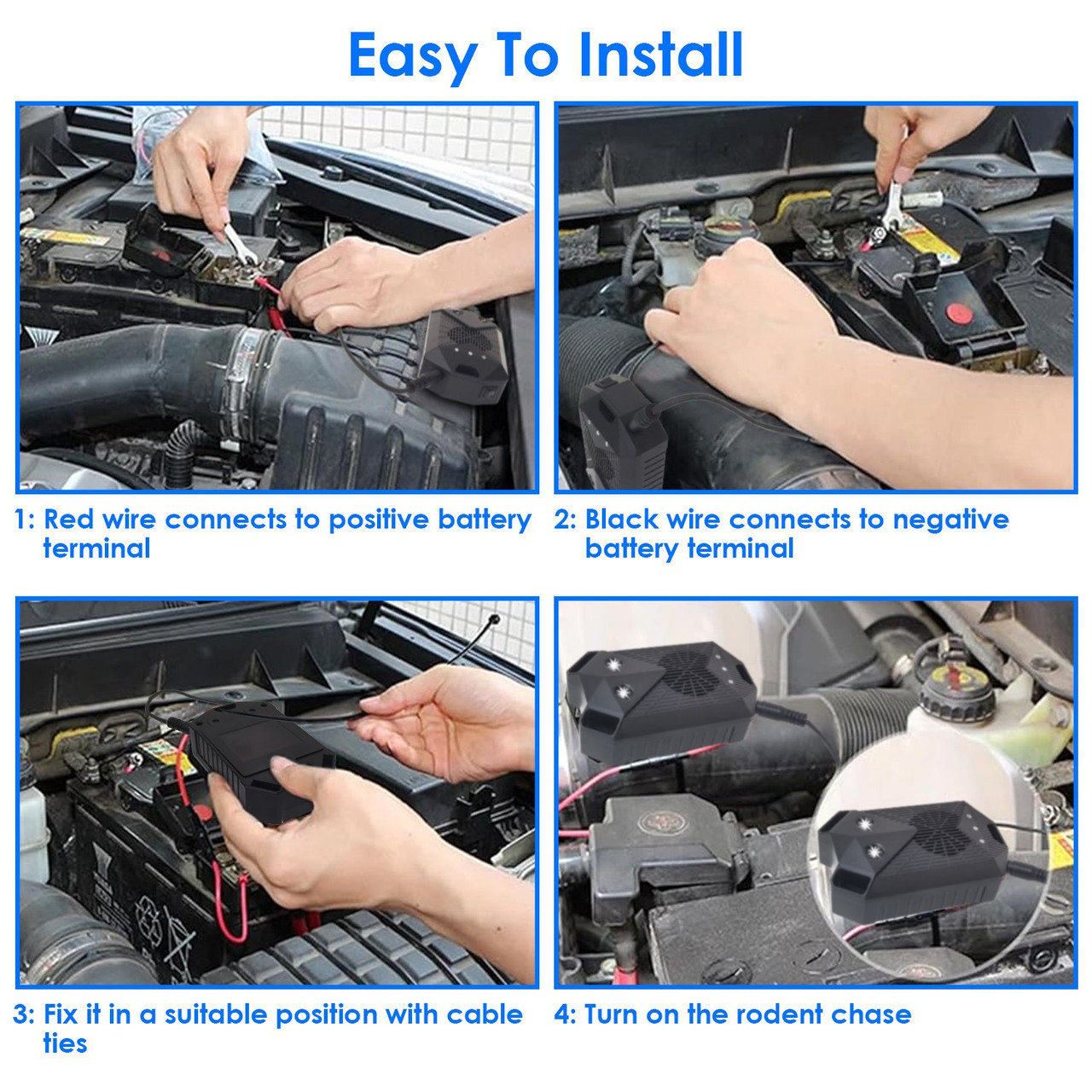 Easy To Install

1: Red wire connects to positive battery terminal

2: Black wire connects to negative battery terminal

3: Fix it in a suitable position with cable ties

4: Turn on the rodent chase