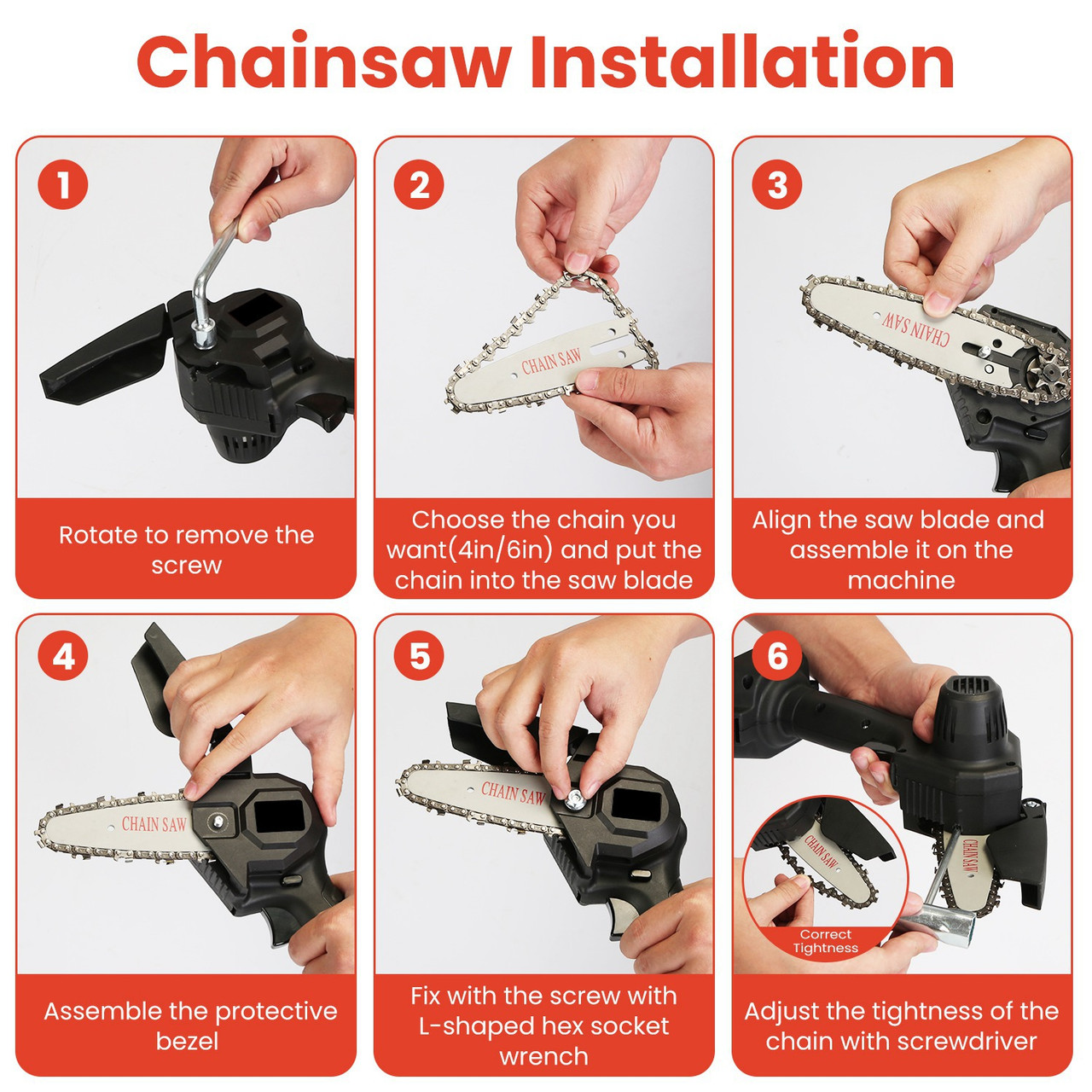 Chainsaw Installation

1

Rotate to remove the screw

2

CHAIN SAW

Choose the chain you want(4in/6in) and put the chain into the saw blade

3

CHAIN SAW

Align the saw blade and assemble it on the machine

4

CHAIN SAW

Assemble the protective bezel

5

CHAIN SAW

Fix with the screw with L-shaped hex socket wrench

6

CHAIN SAW

CHAIN SAW

Correct Tightness

Adjust the tightness of the chain with screwdriver