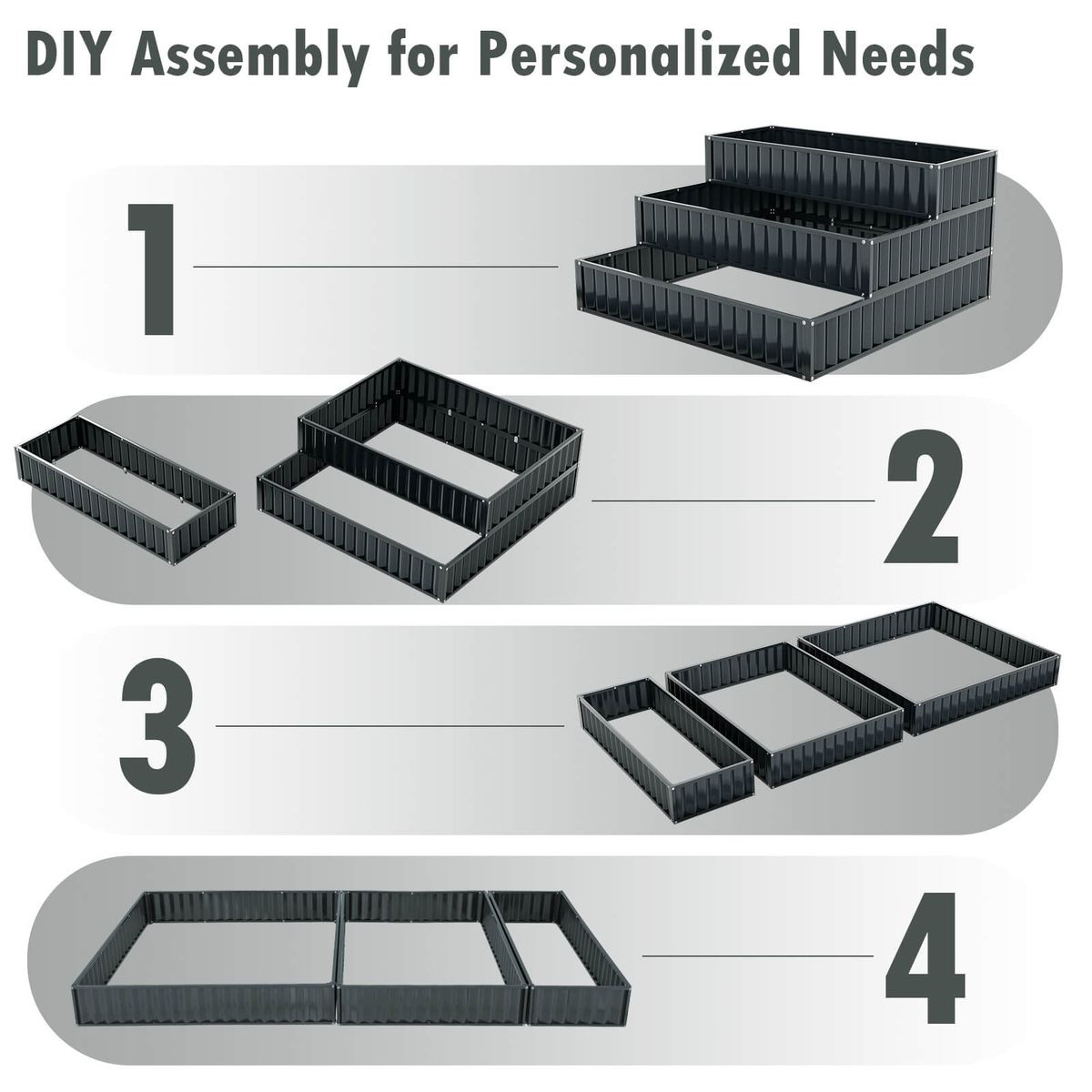 DIY Assembly for Personalized Needs

1

2

3

4