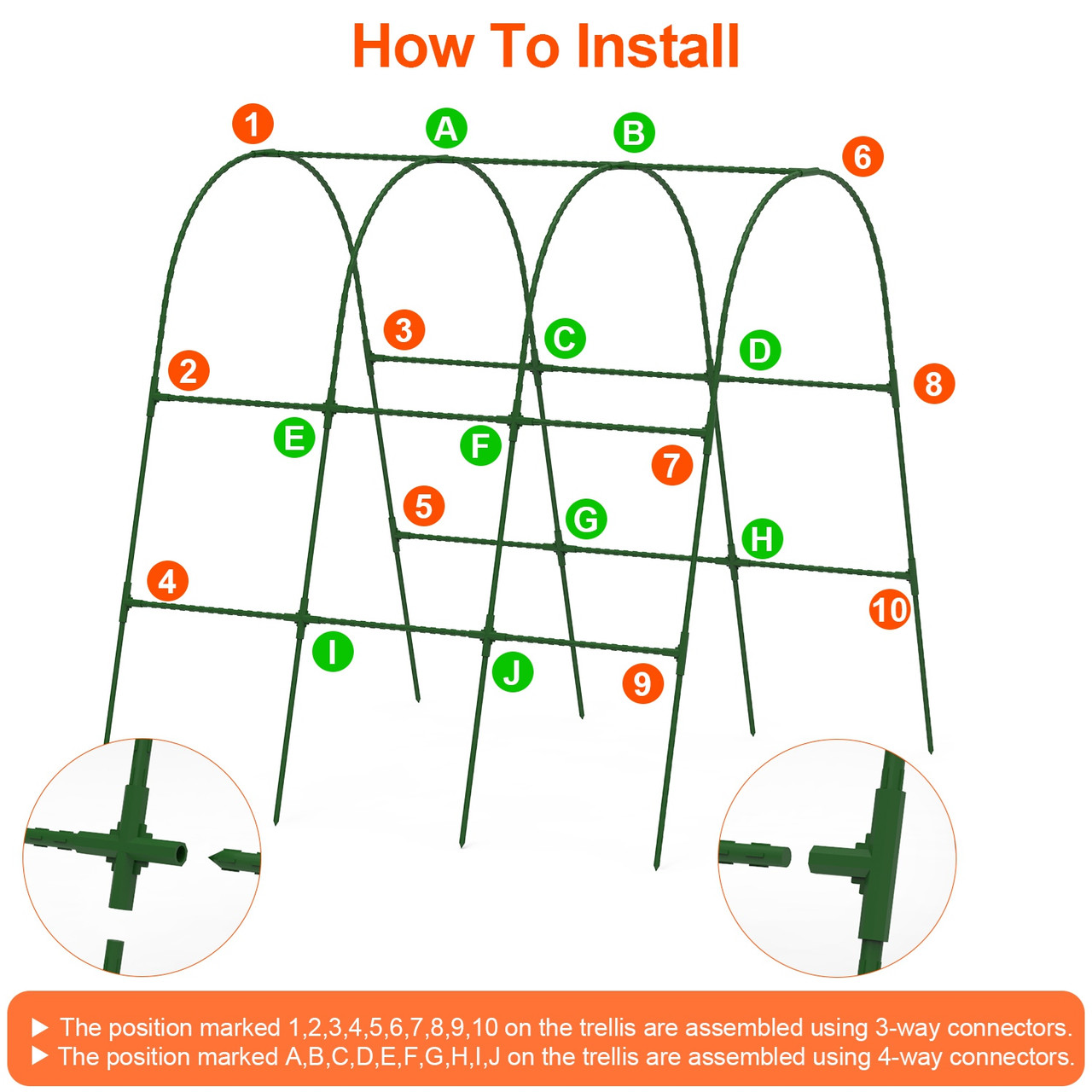 How To Install

1

A

B

6

3

C

D

2

8

E

F

7

5

G

H

4

10

I

J

9

▶ The position marked 1,2,3,4,5,6,7,8,9,10 on the trellis are assembled using 3-way connectors.
▶ The position marked A,B,C,D,E,F,G,H,I,J on the trellis are assembled using 4-way connectors.