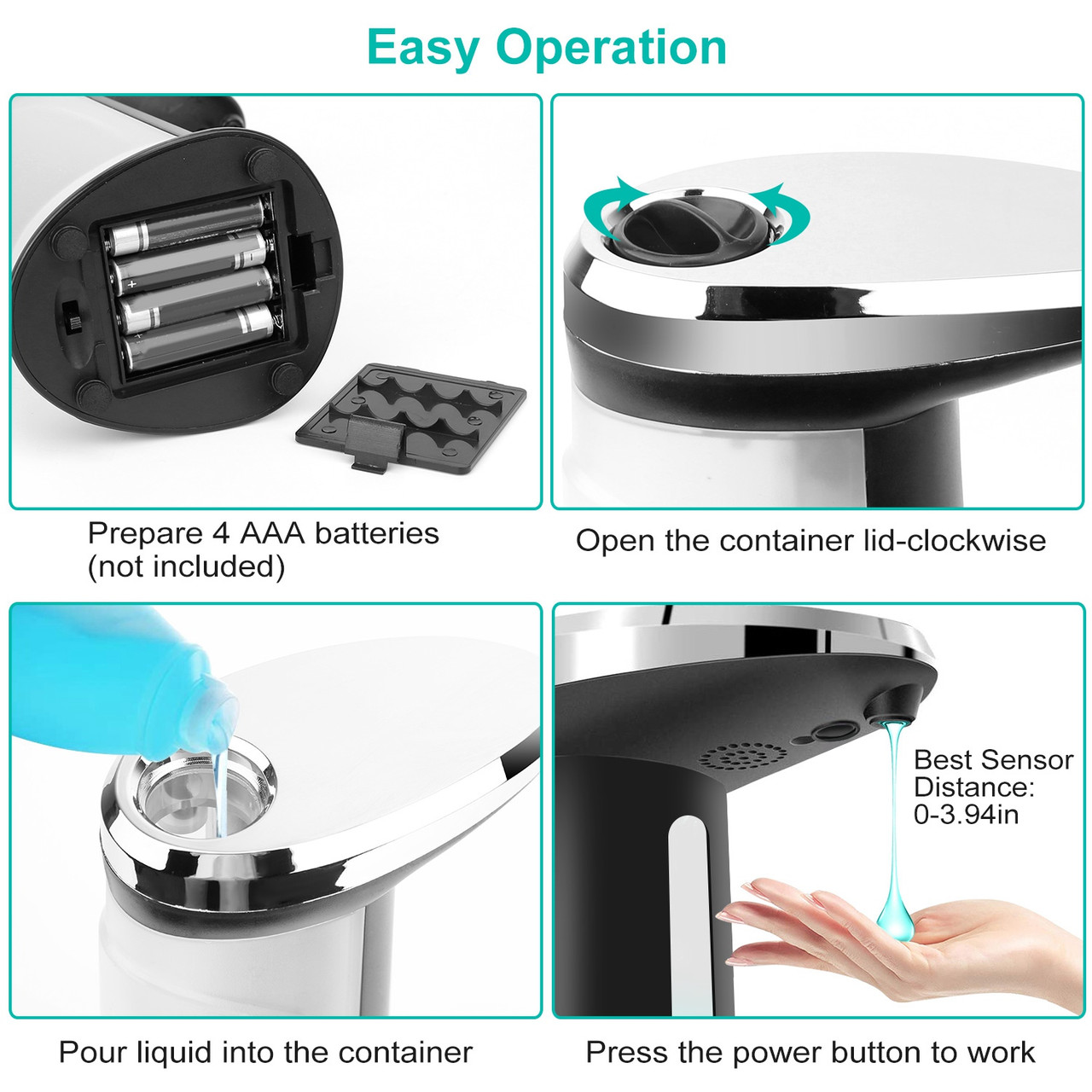 Easy Operation

Prepare 4 AAA batteries (not included)

Open the container lid-clockwise

Pour liquid into the container

Best Sensor Distance: 0-3.94in

Press the power button to work