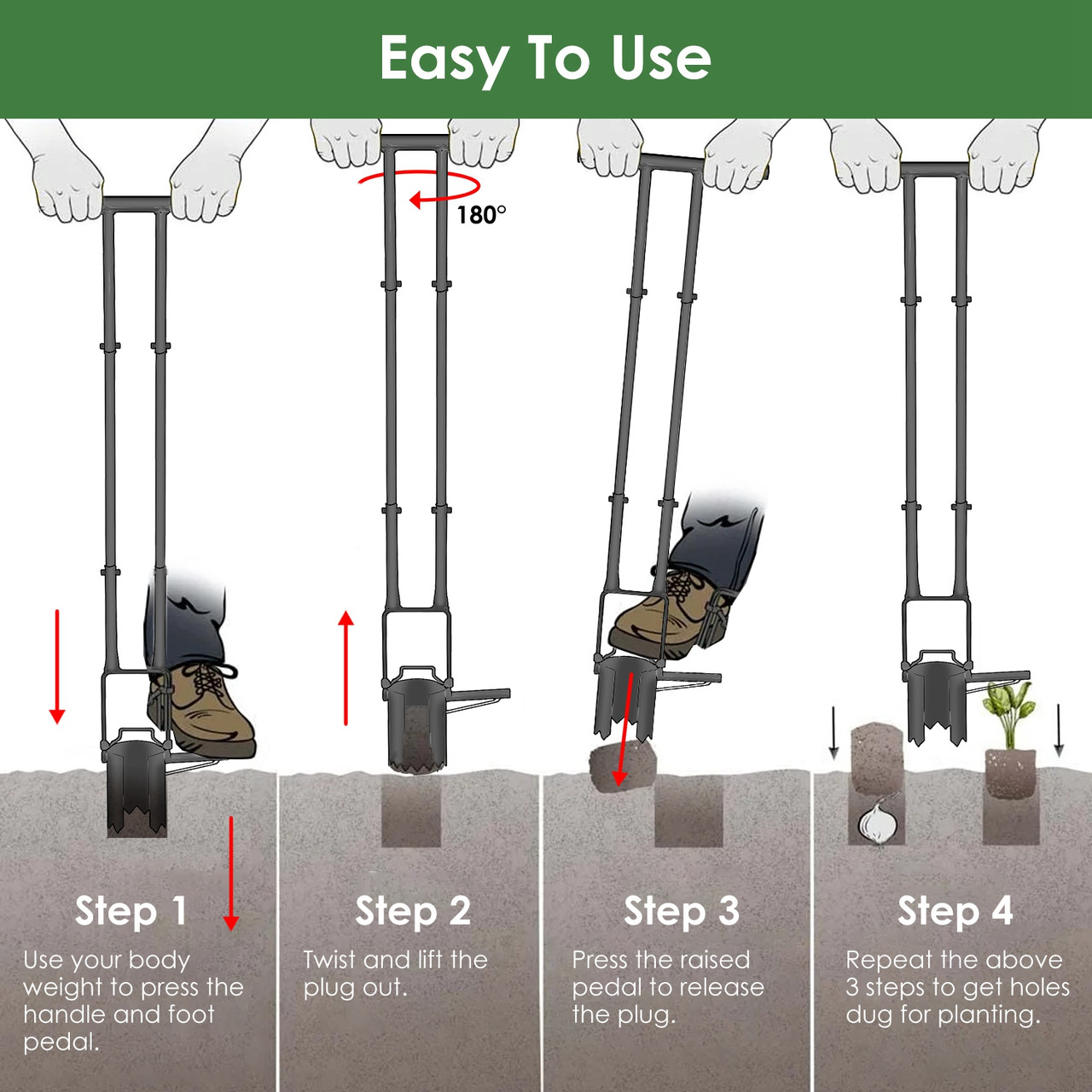 Easy To Use

180°

Step 1

Use your body weight to press the handle and foot pedal.

Step 2

Twist and lift the plug out.

Step 3

Press the raised pedal to release the plug.

Step 4

Repeat the above 3 steps to get holes dug for planting.