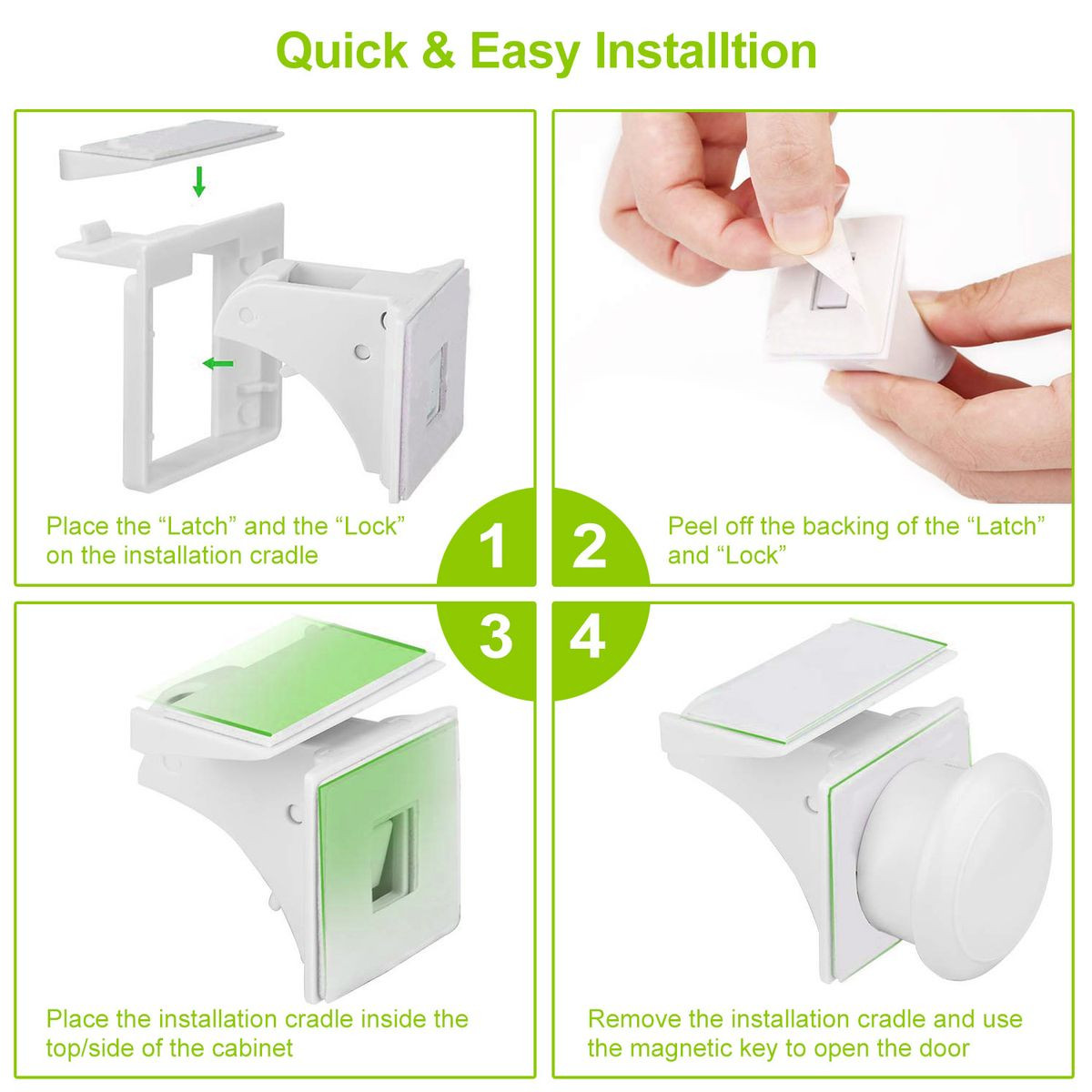 Quick & Easy Installtion

Place the “Latch” and the “Lock” on the installation cradle

1

2

Peel off the backing of the “Latch” and “Lock”

3

4

Place the installation cradle inside the top/side of the cabinet

Remove the installation cradle and use the magnetic key to open the door