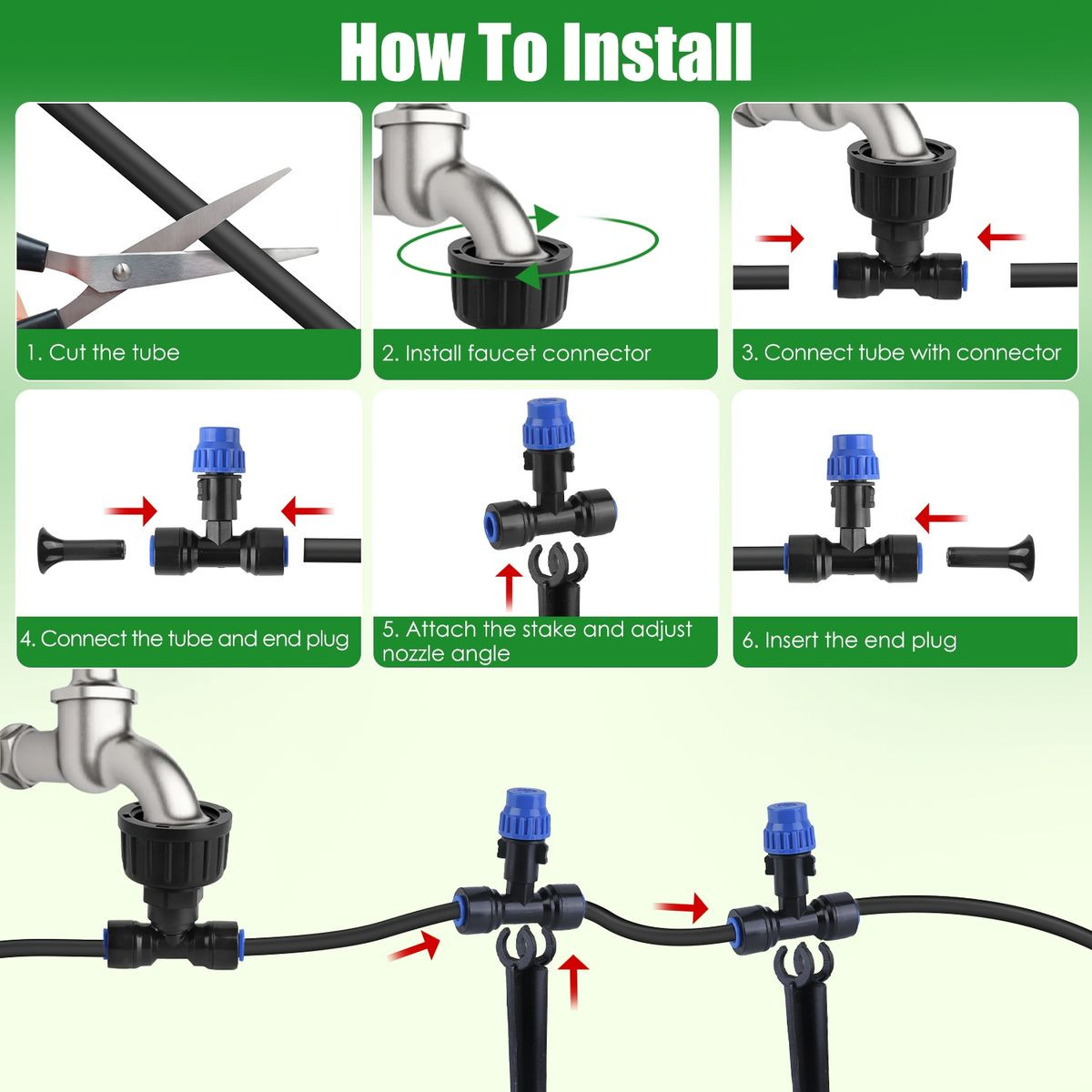 How To Install

1. Cut the tube

2. Install faucet connector

3. Connect tube with connector

4. Connect the tube and end plug

5. Attach the stake and adjust nozzle angle

6. Insert the end plug