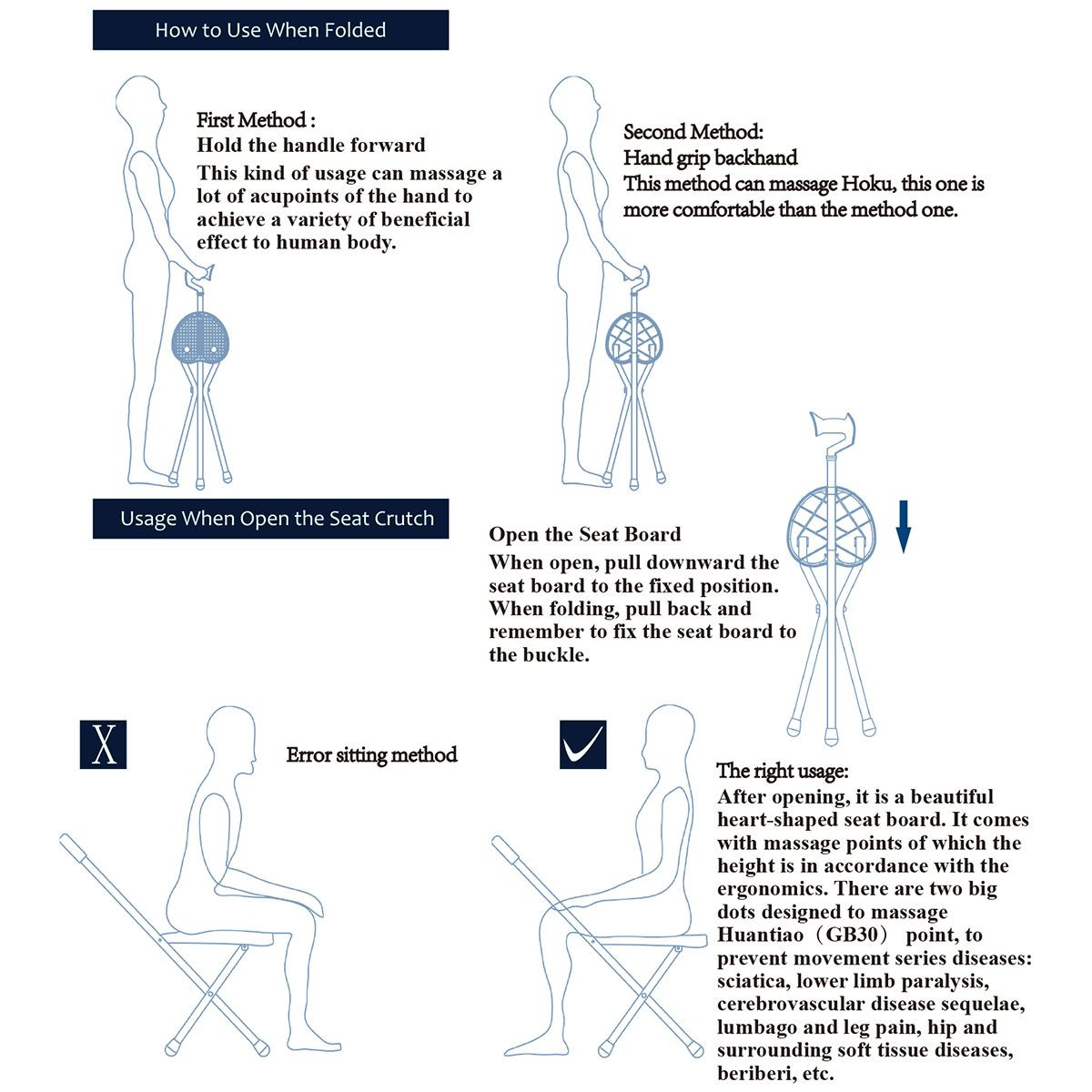 How to Use When Folded

First Method :
Hold the handle forward
This kind of usage can massage a lot of acupoints of the hand to achieve a variety of beneficial effect to human body.

Second Method:
Hand grip backhand
This method can massage Hoku, this one is more comfortable than the method one.

Usage When Open the Seat Crutch

Open the Seat Board
When open, pull downward the seat board to the fixed position. When folding, pull back and remember to fix the seat board to the buckle.

X

Error sitting method

The right usage:
After opening, it is a beautiful heart-shaped seat board. It comes with massage points of which the height is in accordance with the ergonomics. There are two big dots designed to massage Huantiao（GB30） point, to prevent movement series diseases: sciatica, lower limb paralysis, cerebrovascular disease sequelae, lumbago and leg pain, hip and surrounding soft tissue diseases, beriberi, etc.