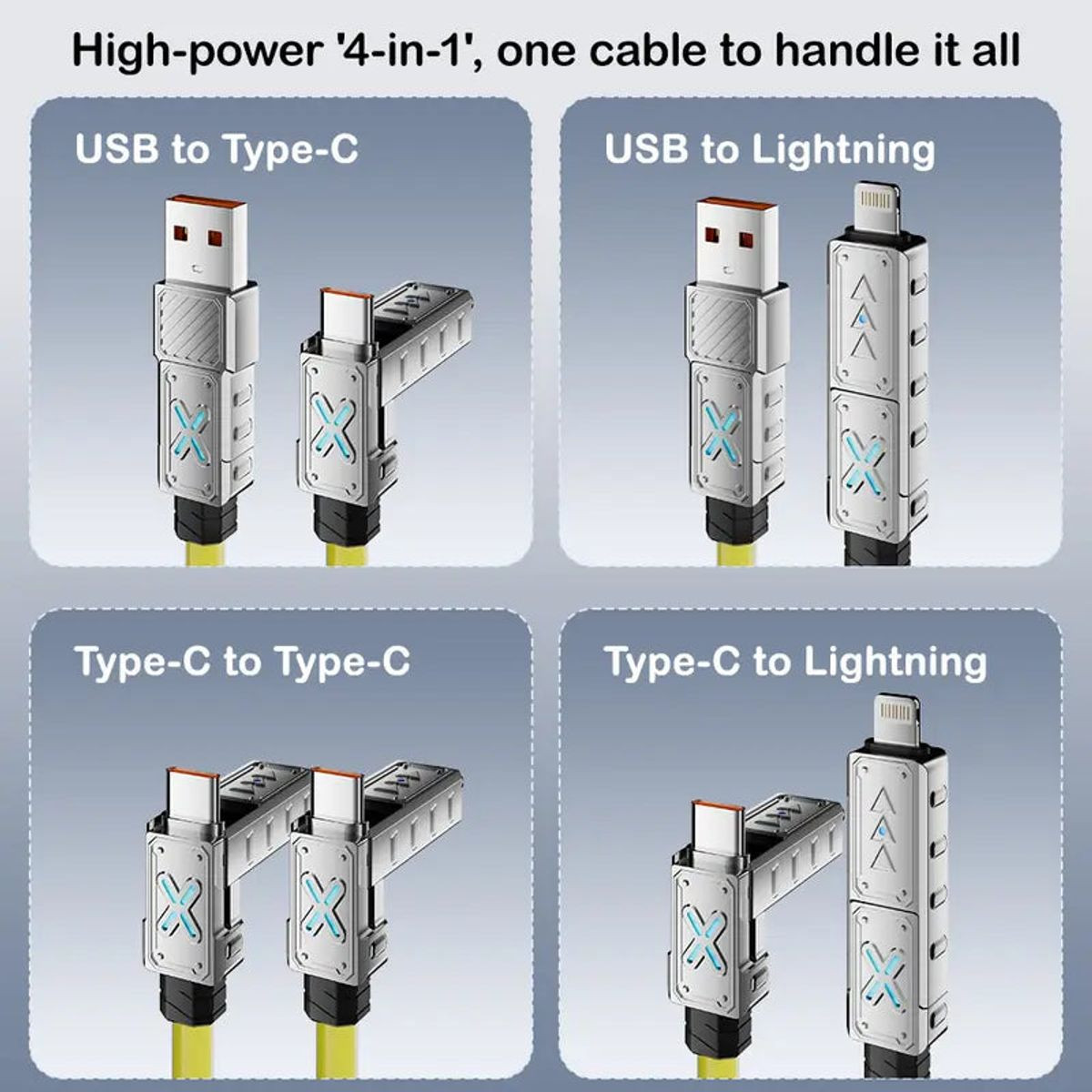 High-power '4-in-1', one cable to handle it all

USB to Type-C

USB to Lightning

Type-C to Type-C

Type-C to Lightning