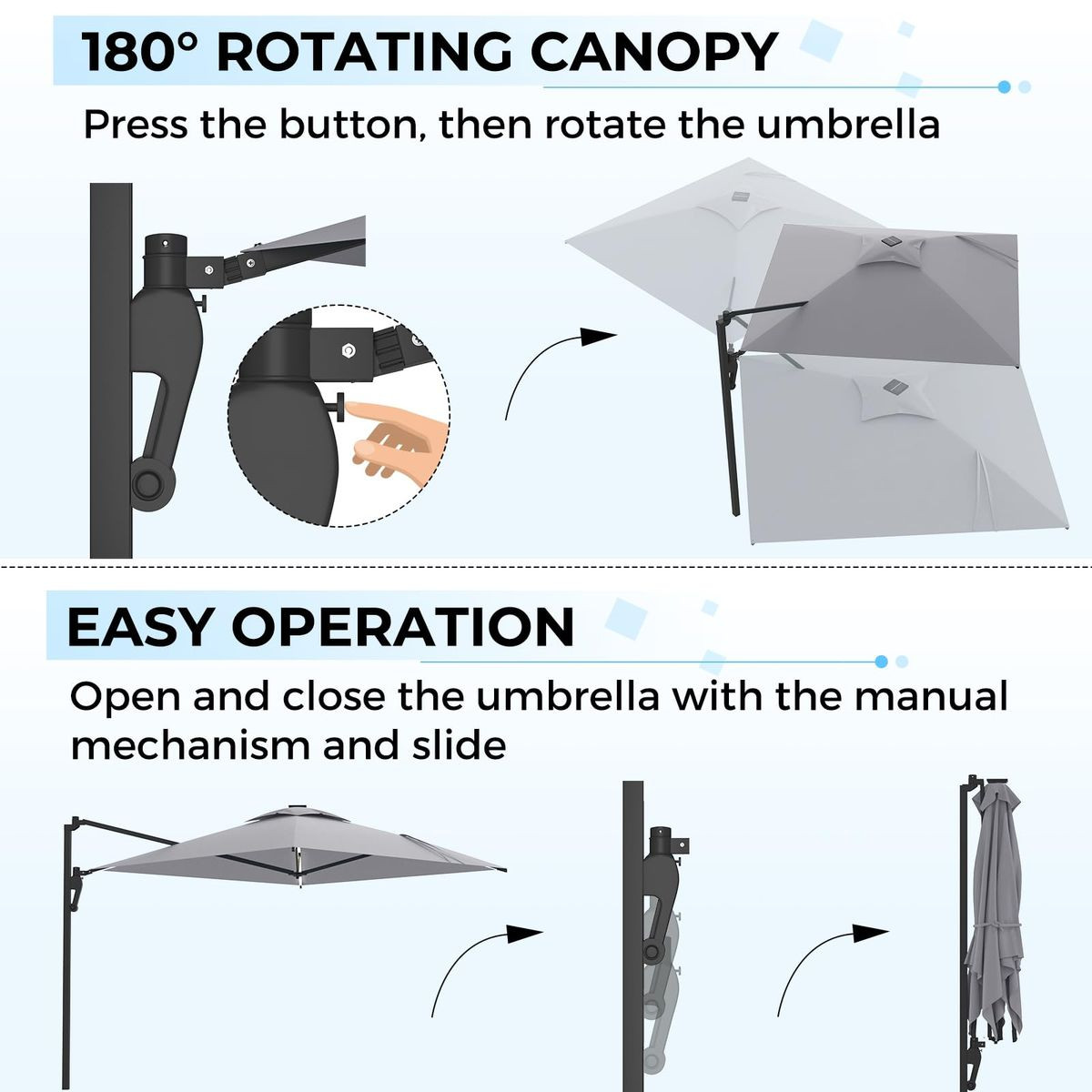 180° ROTATING CANOPY

Press the button, then rotate the umbrella

EASY OPERATION

Open and close the umbrella with the manual mechanism and slide