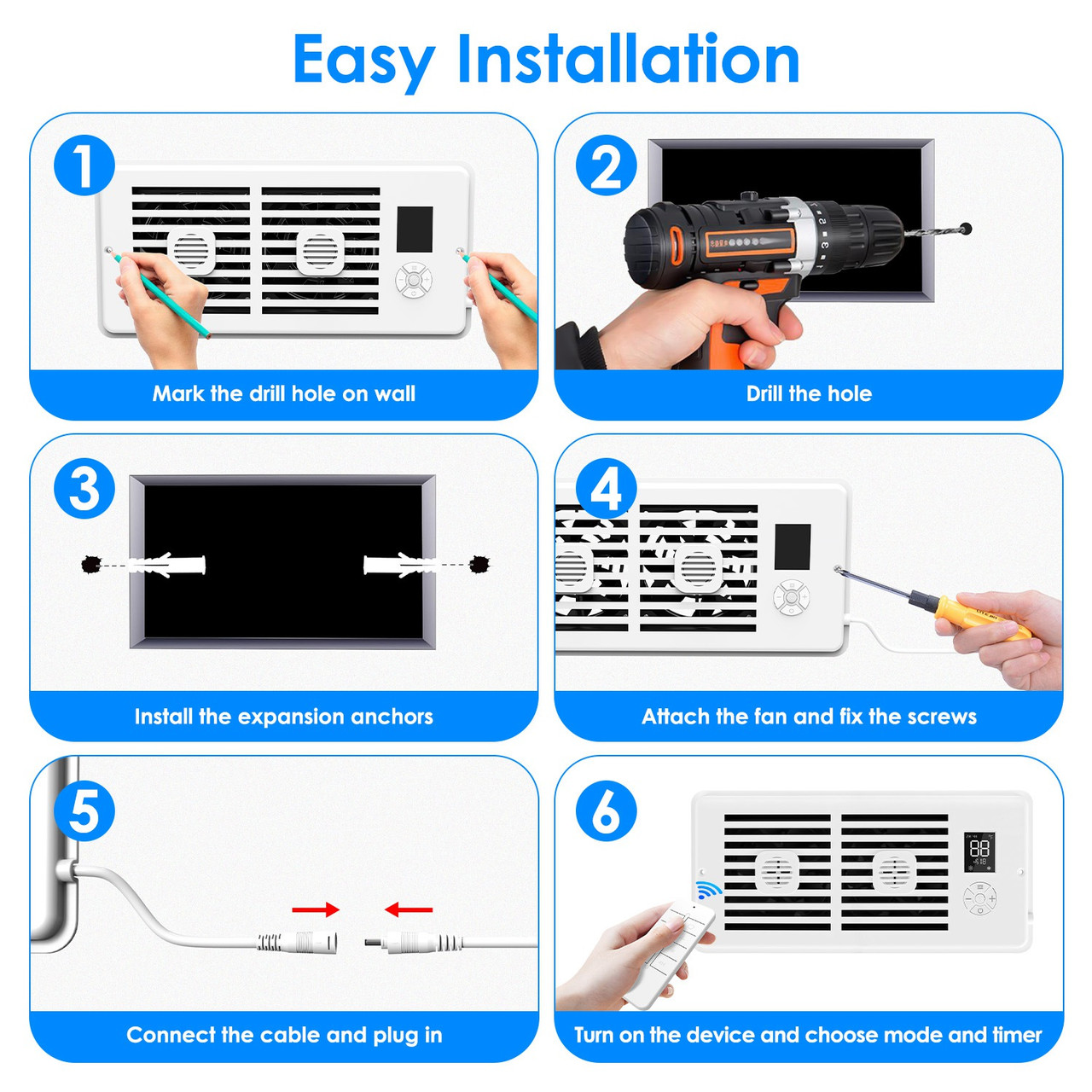 Easy Installation

1

Mark the drill hole on wall

2

Drill the hole

3

Install the expansion anchors

4

Attach the fan and fix the screws

5

Connect the cable and plug in

6

88

Turn on the device and choose mode and timer