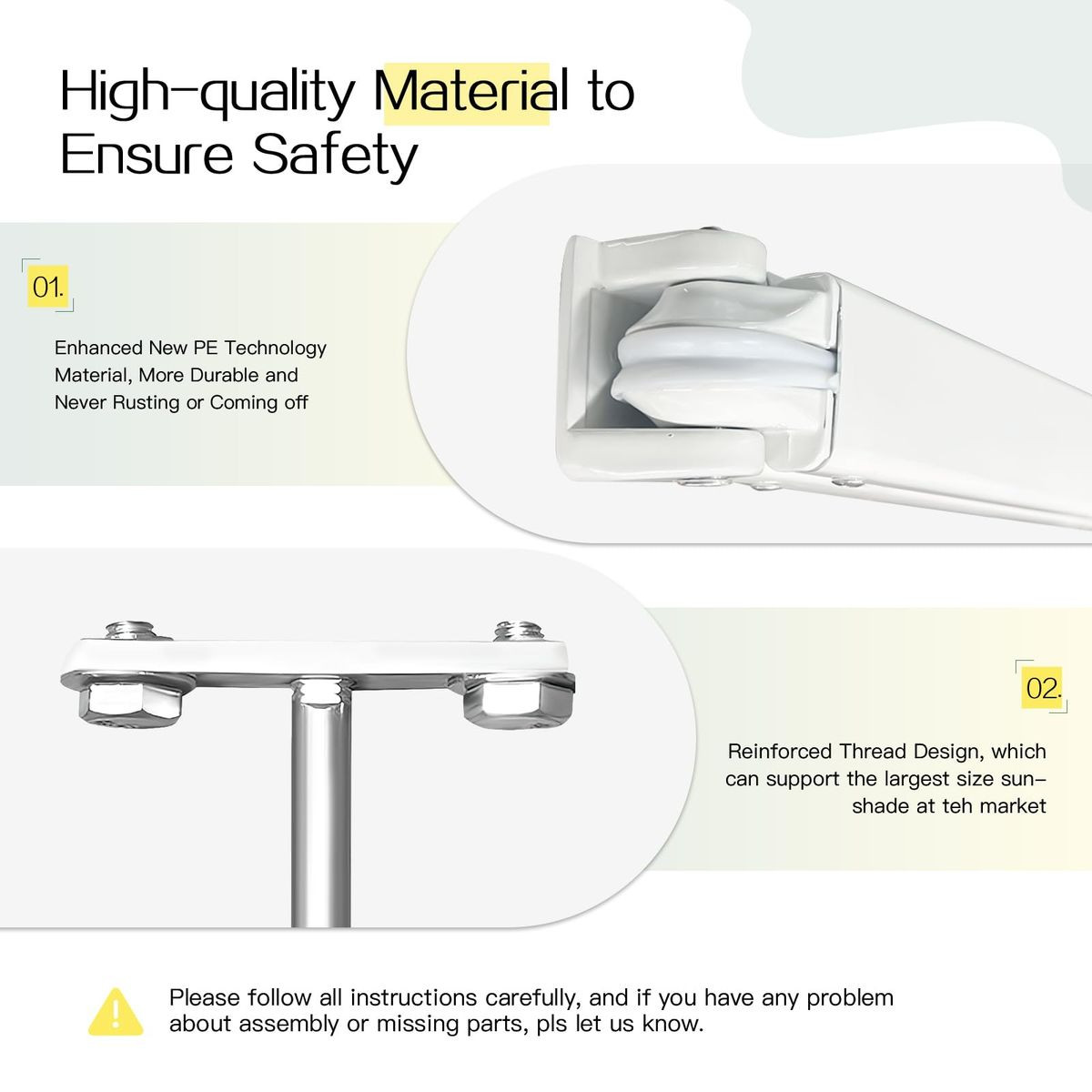 High-quality Material to Ensure Safety

01.

Enhanced New PE Technology Material, More Durable and Never Rusting or Coming off

02.

Reinforced Thread Design, which can support the largest size sunshade at teh market

Please follow all instructions carefully, and if you have any problem about assembly or missing parts, pls let us know.