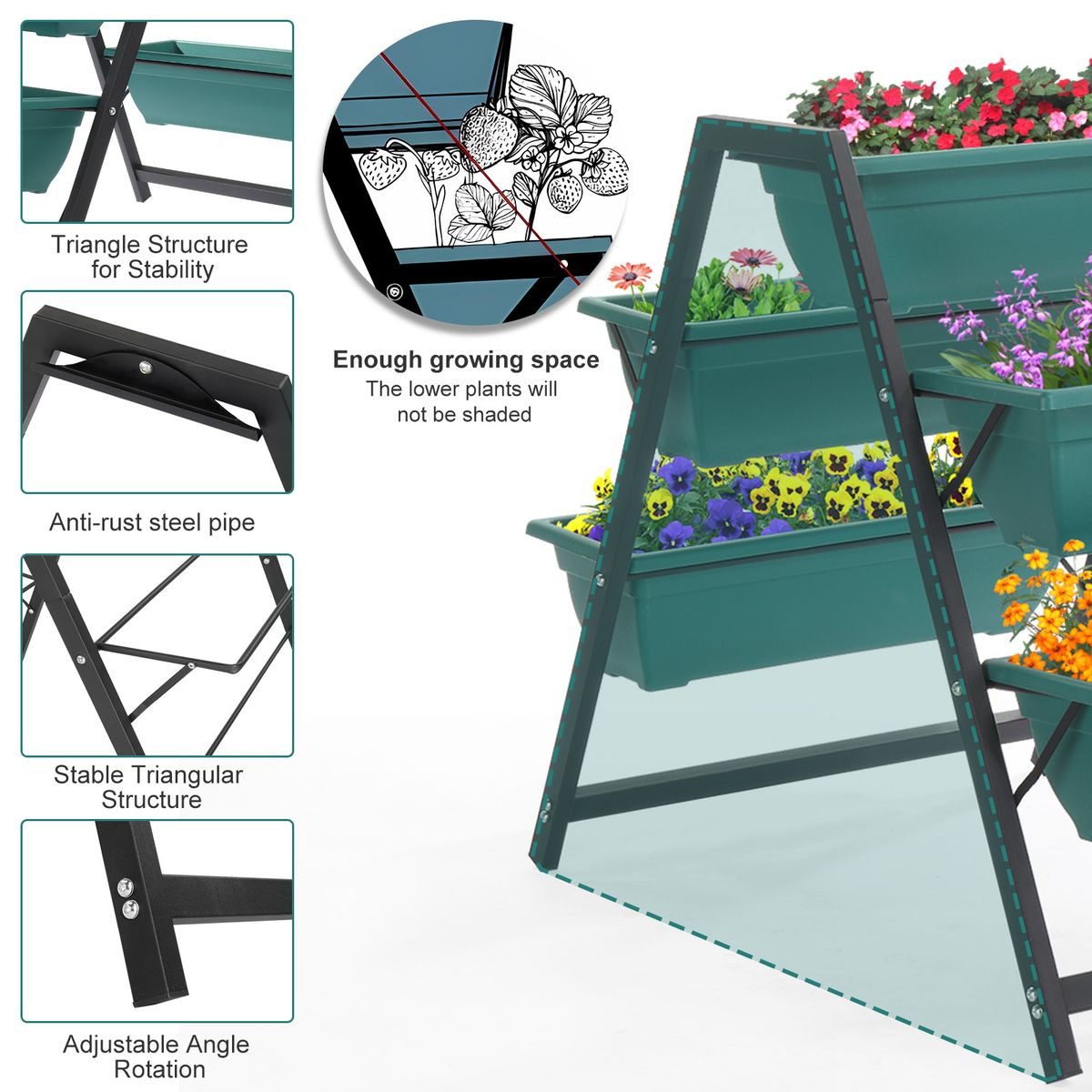 Triangle Structure for Stability

Anti-rust steel pipe

Stable Triangular Structure

Adjustable Angle Rotation

Enough growing space
The lower plants will not be shaded