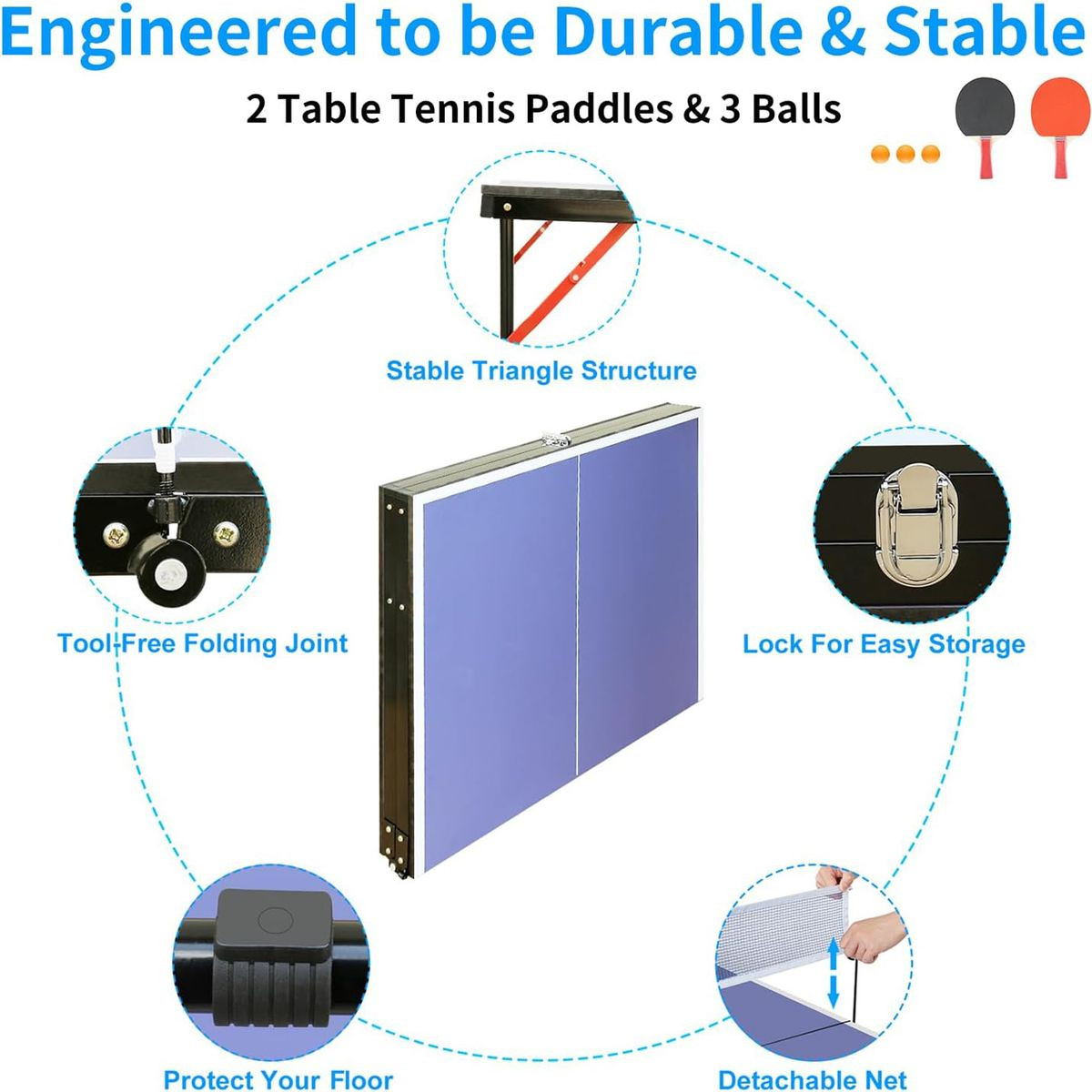 Engineered to be Durable & Stable

2 Table Tennis Paddles & 3 Balls

Stable Triangle Structure

Tool-Free Folding Joint

Lock For Easy Storage

Protect Your Floor

Detachable Net