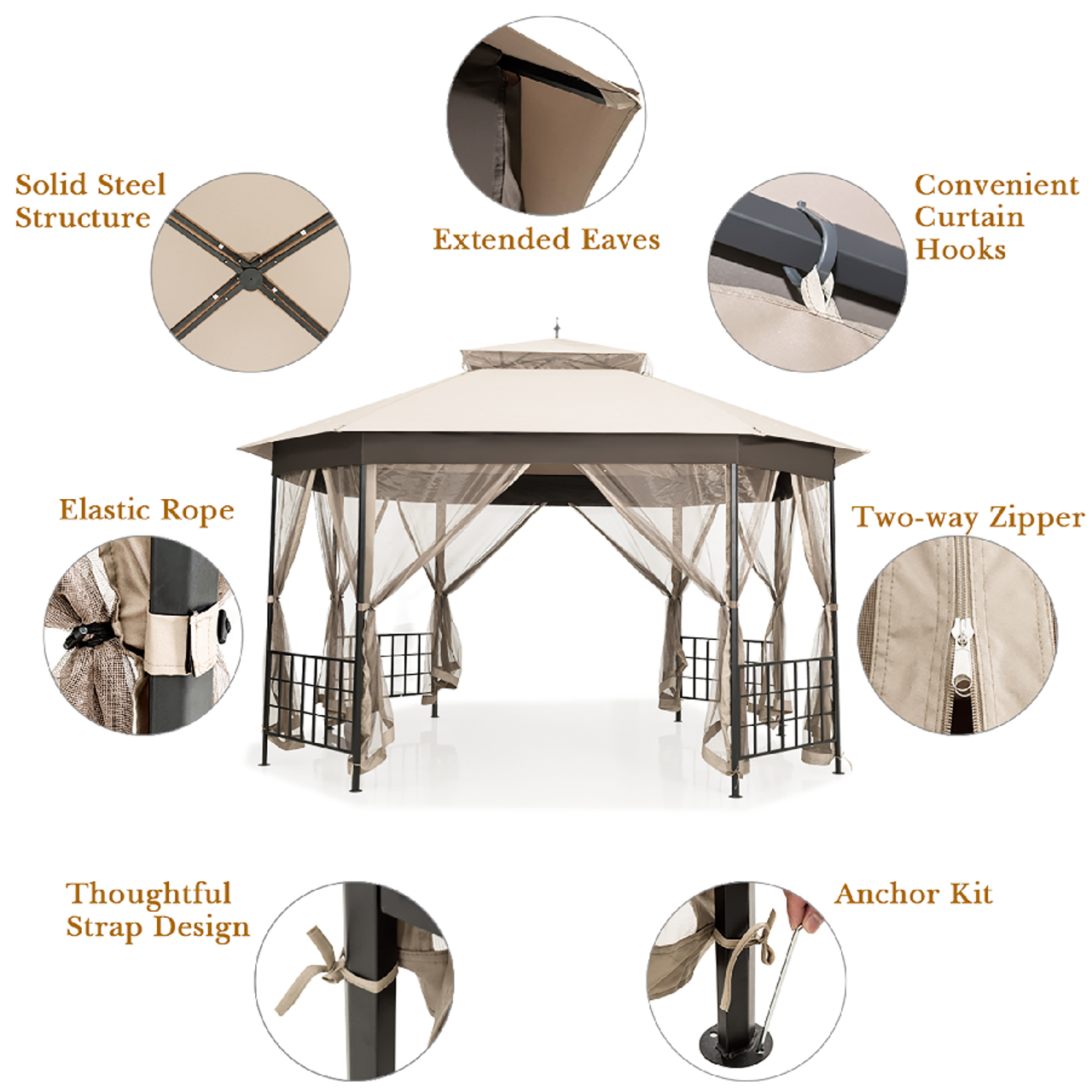 Solid Steel Structure

Extended Eaves

Convenient Curtain Hooks

Elastic Rope

Two-way Zipper

Thoughtful Strap Design

Anchor Kit