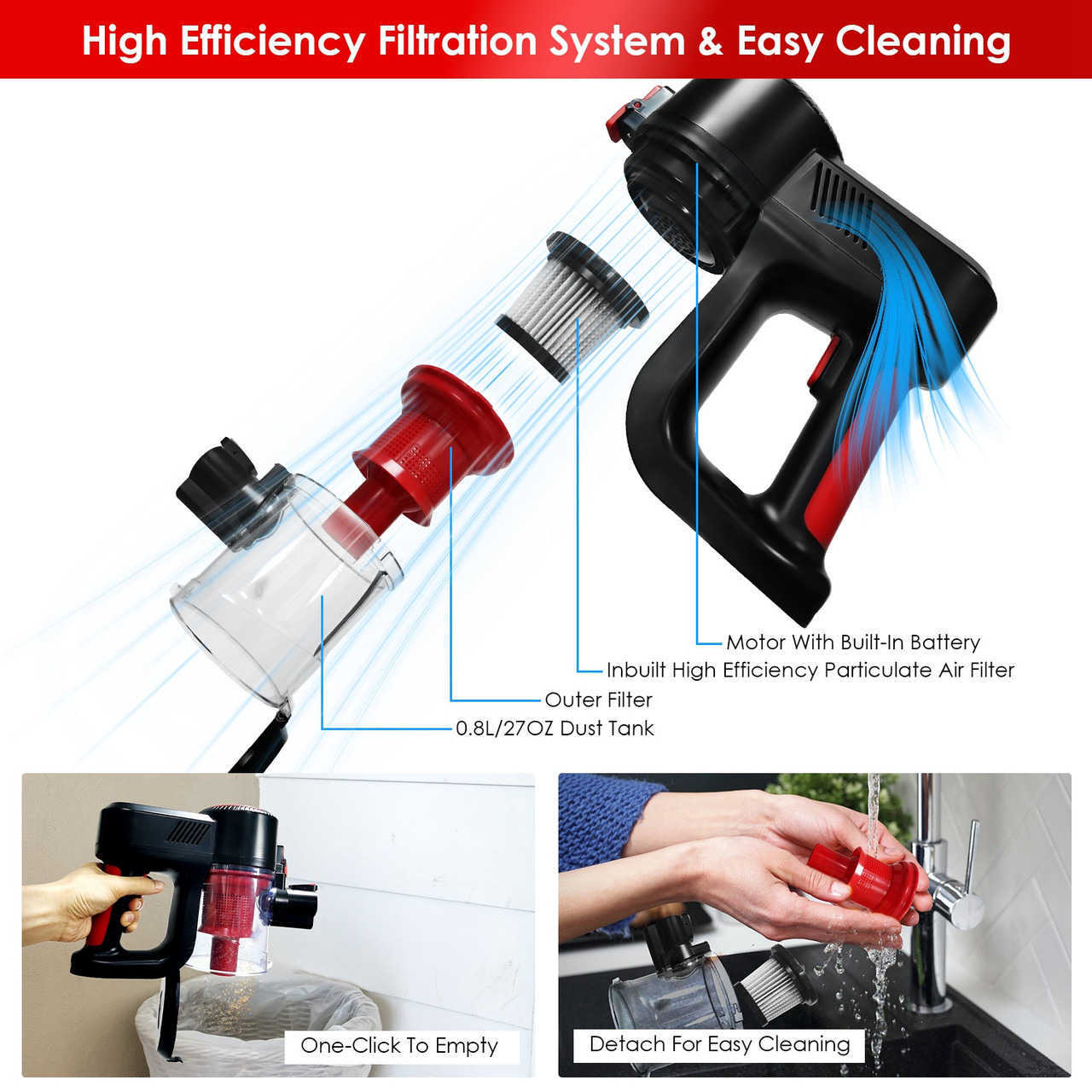 High Efficiency Filtration System & Easy Cleaning

Motor With Built-In Battery
Inbuilt High Efficiency Particulate Air Filter
Outer Filter
0.8L/27OZ Dust Tank

One-Click To Empty

Detach For Easy Cleaning