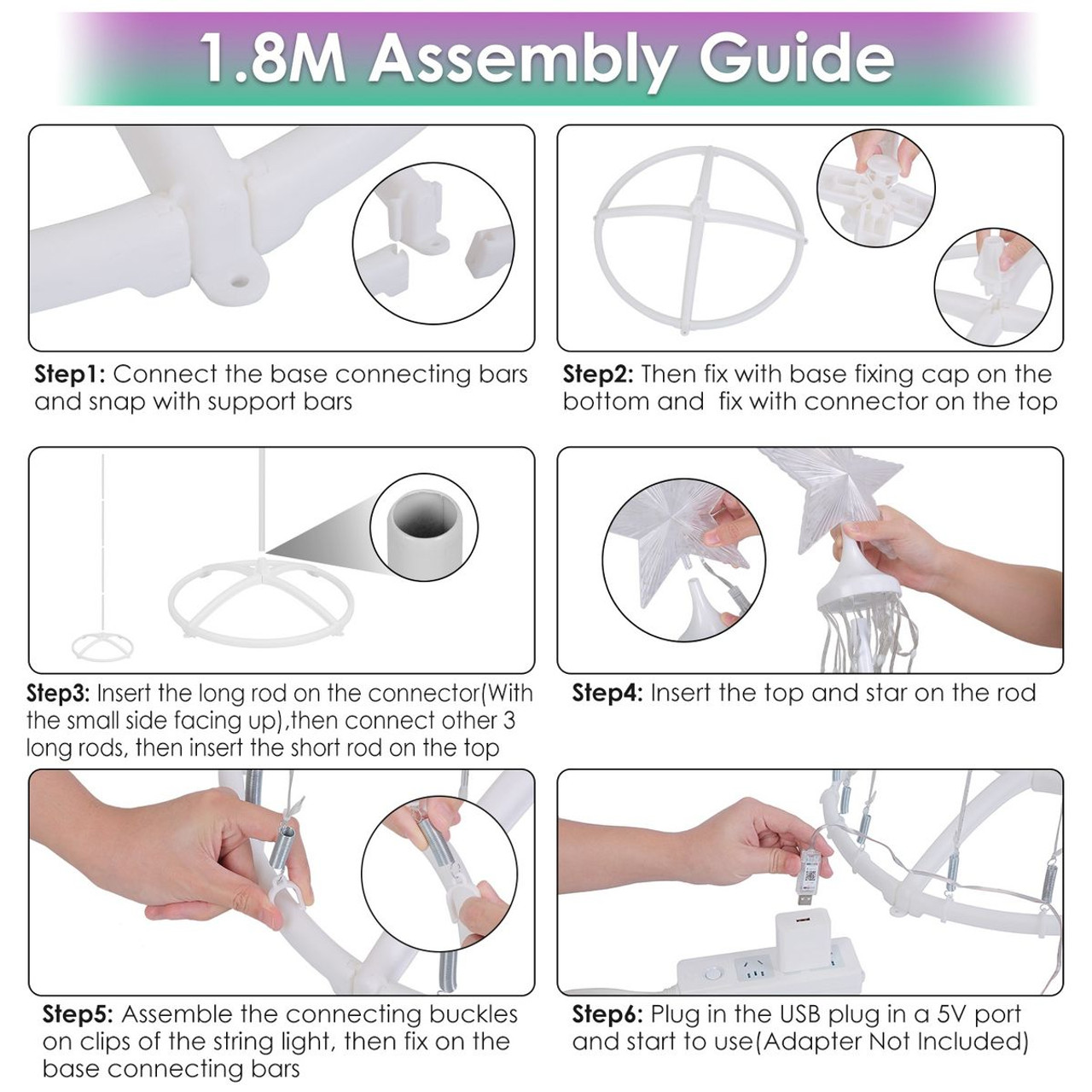 1.8M Assembly Guide

Step1: Connect the base connecting bars and snap with support bars

Step2: Then fix with base fixing cap on the bottom and fix with connector on the top

Step3: Insert the long rod on the connector(With the small side facing up),then connect other 3 long rods, then insert the short rod on the top

Step4: Insert the top and star on the rod

Step5: Assemble the connecting buckles on clips of the string light, then fix on the base connecting bars

Step6: Plug in the USB plug in a 5V port and start to use(Adapter Not Included)