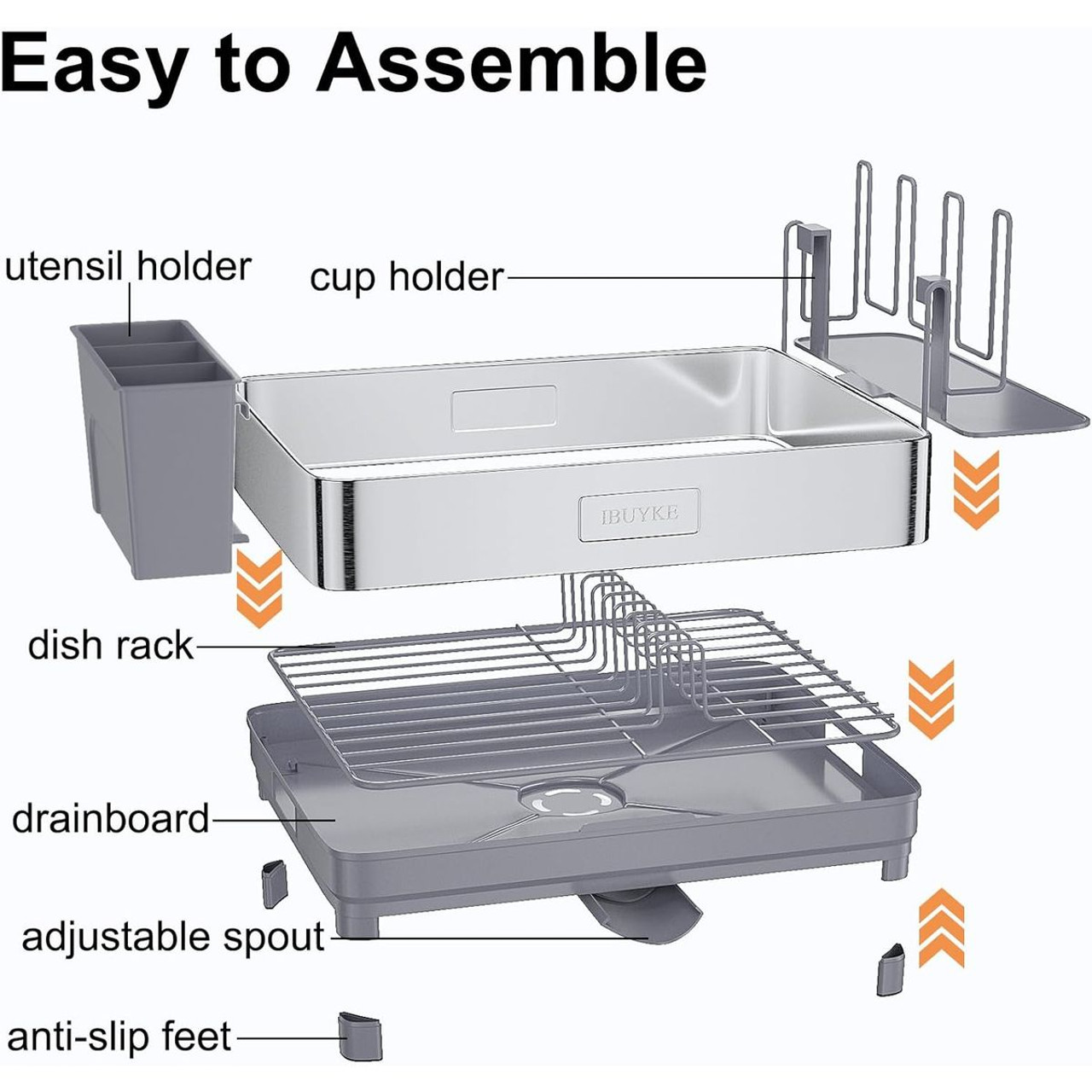 Easy to Assemble

utensil holder

cup holder

IBUYKE

dish rack

drainboard

adjustable spout

anti-slip feet