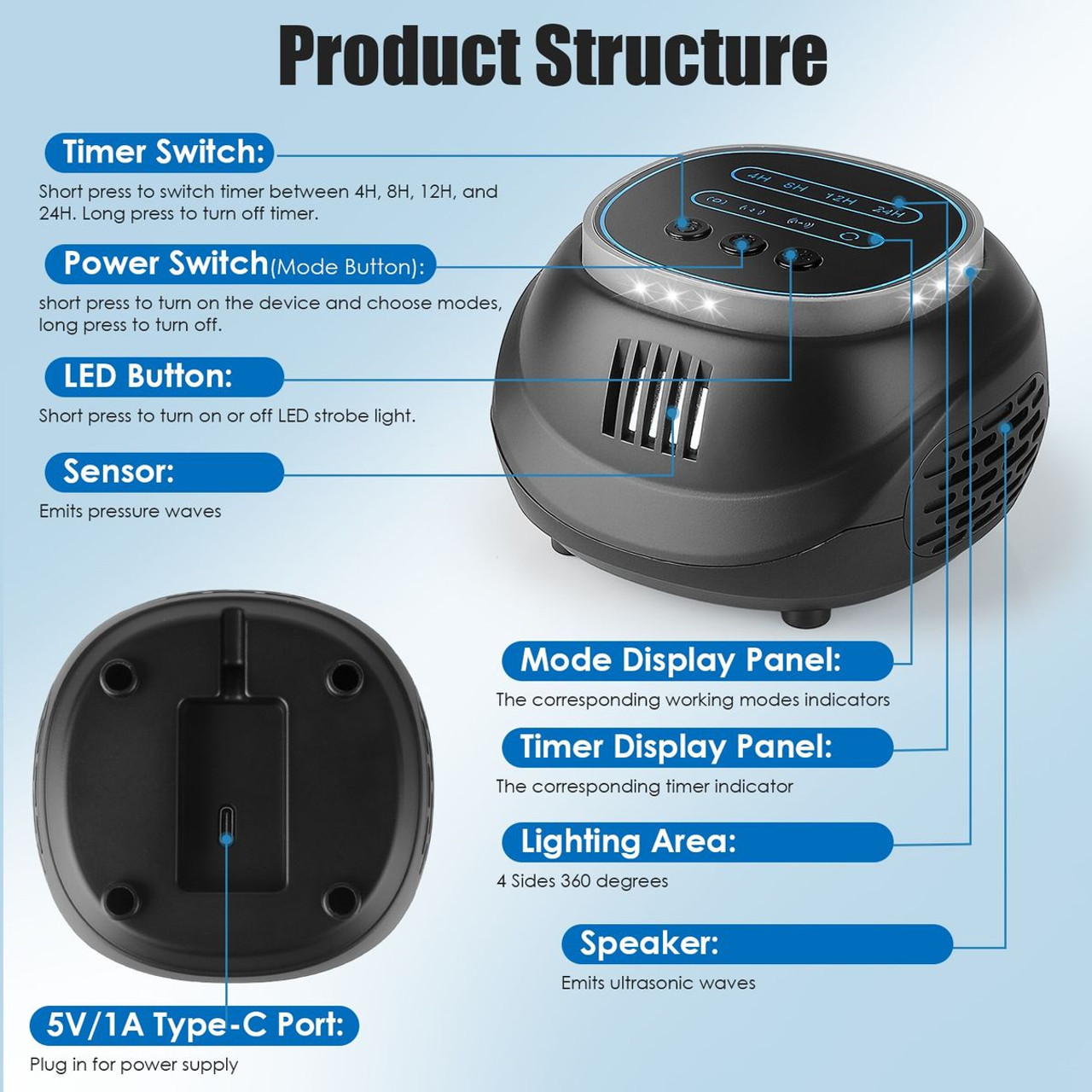 Product Structure

Timer Switch:

Short press to switch timer between 4H, 8H, 12H, and 24H. Long press to turn off timer.

Power Switch(Mode Button):

short press to turn on the device and choose modes, long press to turn off.

LED Button:

Short press to turn on or off LED strobe light.

Sensor:

Emits pressure waves

4H 8H 12H 24H

Mode Display Panel:

The corresponding working modes indicators

Timer Display Panel:

The corresponding timer indicator

Lighting Area:

4 Sides 360 degrees

Speaker:

Emits ultrasonic waves

5V/1A Type-C Port:

Plug in for power supply